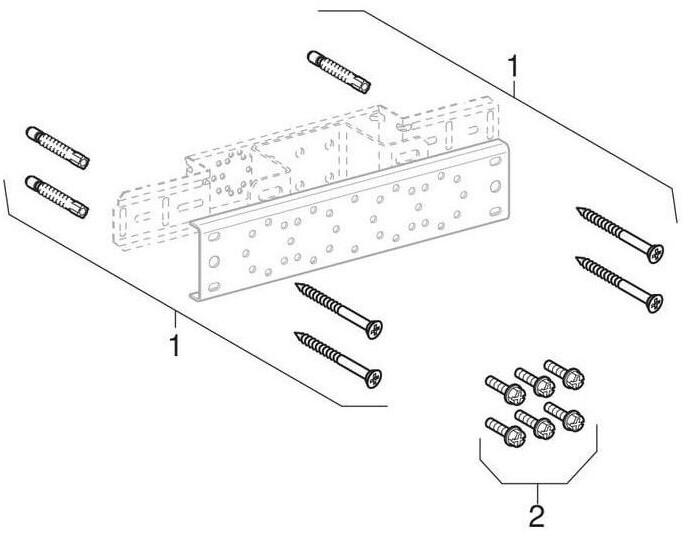 1
1
2