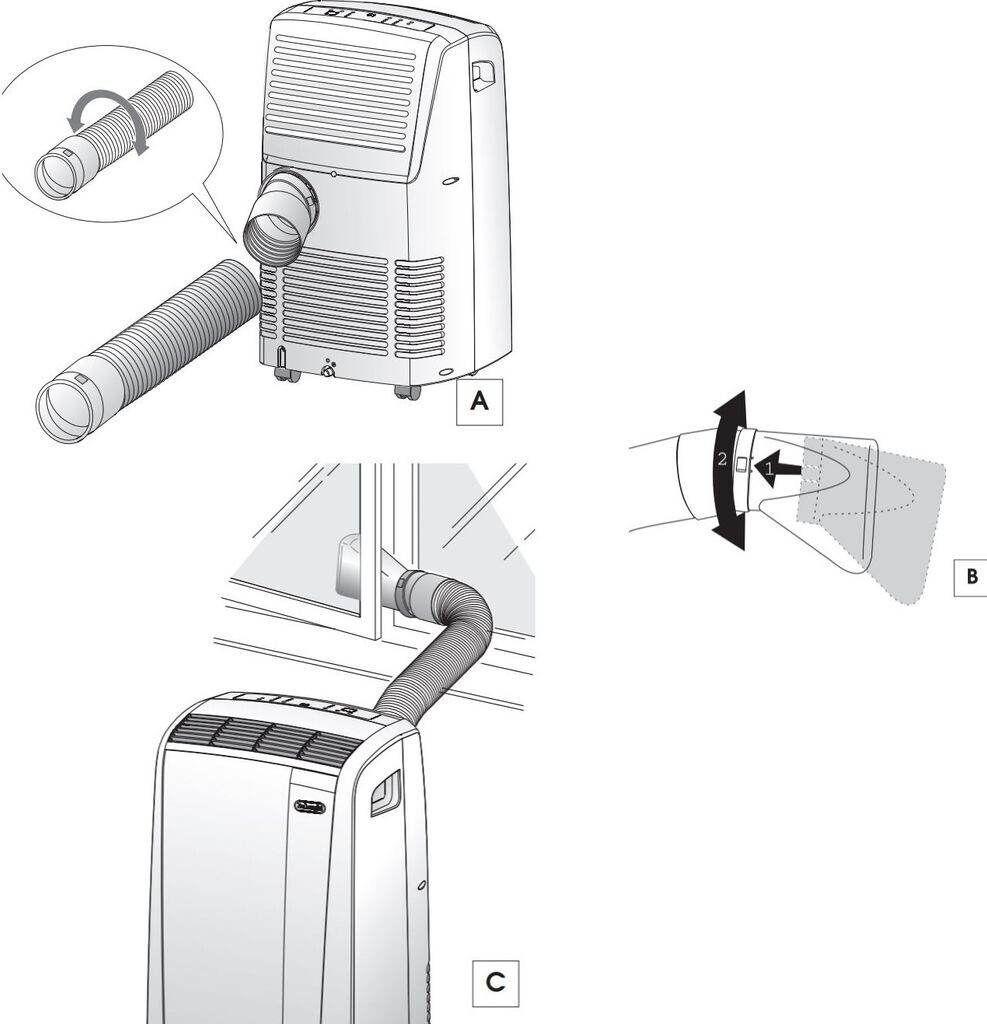 A

2 1

B

C