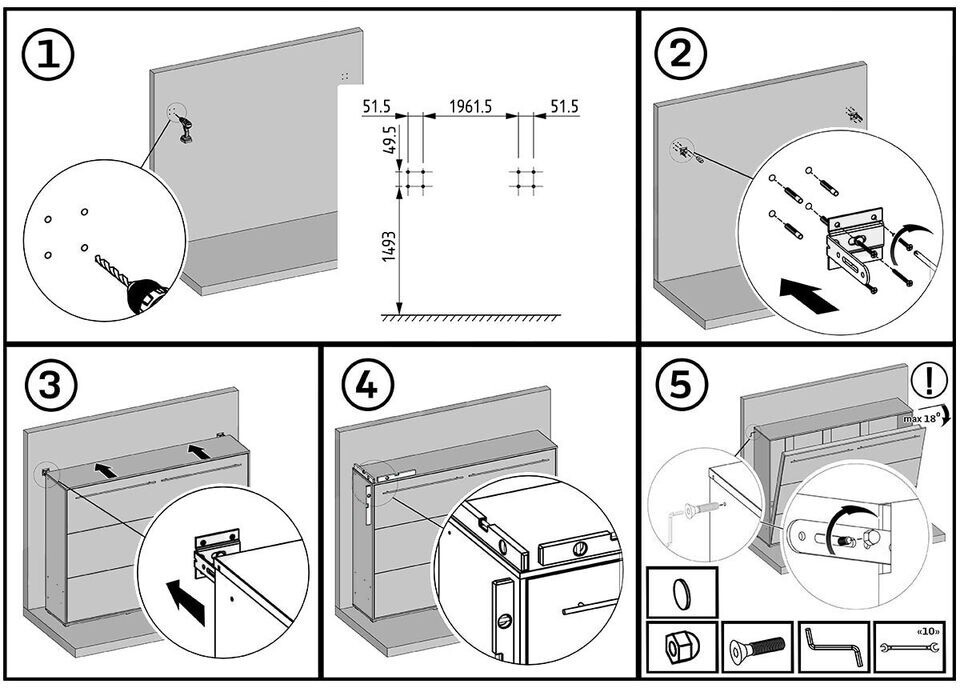 1

51.5
1961.5
51.5
49.5
1493

2

3

4

5

!

max 18°

«10»