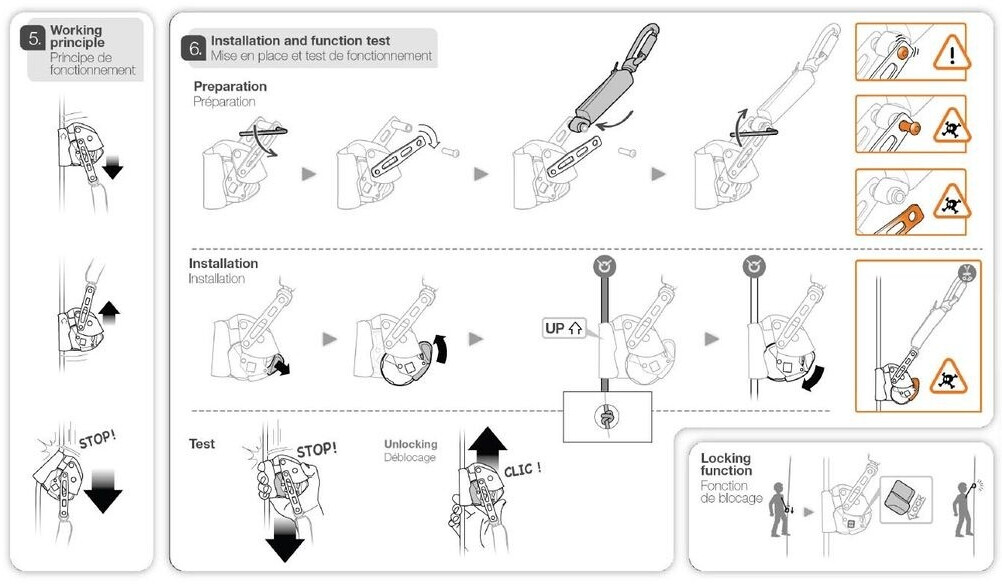 5. Working principle
Principe de fonctionnement

STOP!

6. Installation and function test
Mise en place et test de fonctionnement

Preparation
Préparation

Installation
Installation

UP

Test

STOP!

Unlocking
Déblocage

CLIC !

Locking function
Fonction de blocage