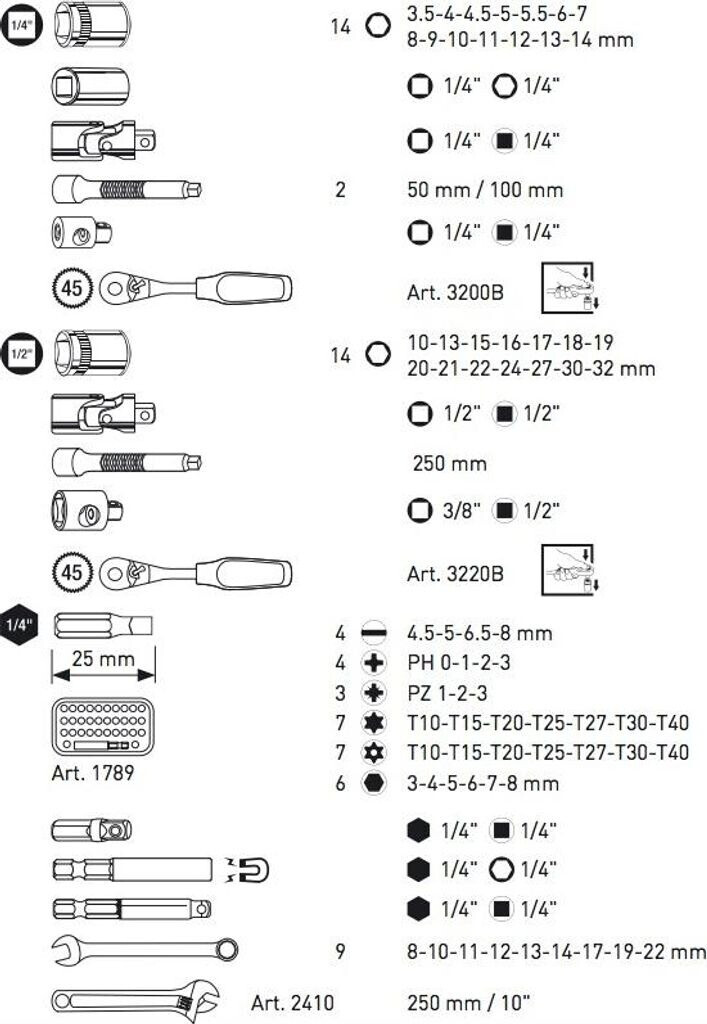 1/4"

14 3.5-4-4.5-5-5.5-6-7
8-9-10-11-12-13-14 mm

1/4" 1/4"

1/4" 1/4"

2 50 mm / 100 mm

1/4" 1/4"

45

Art. 3200B

1/2"

14 10-13-15-16-17-18-19
20-21-22-24-27-30-32 mm

1/2" 1/2"

250 mm

3/8" 1/2"

45

Art. 3220B

1/4"

25 mm

Art. 1789

4 4.5-5-6.5-8 mm
4 PH 0-1-2-3
3 PZ 1-2-3
7 T10-T15-T20-T25-T27-T30-T40
7 T10-T15-T20-T25-T27-T30-T40
6 3-4-5-6-7-8 mm

1/4" 1/4"

1/4" 1/4"

1/4" 1/4"

9 8-10-11-12-13-14-17-19-22 mm

Art. 2410 250 mm / 10"