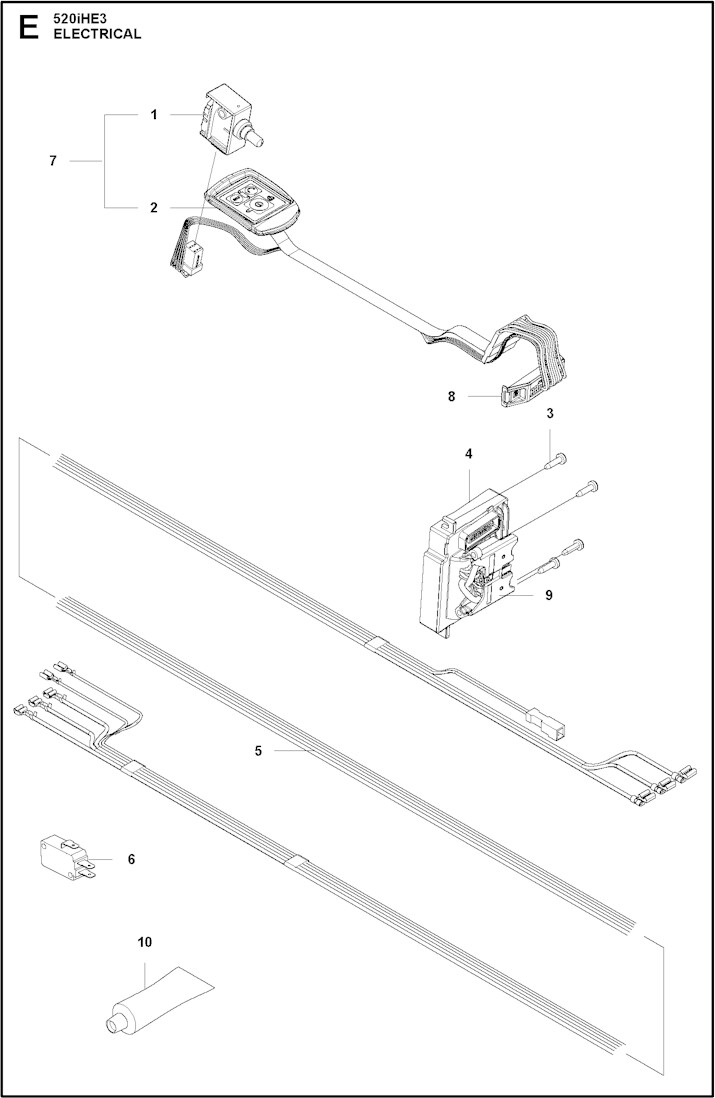 E 520iHE3
ELECTRICAL

1
7
2
8
3
4
9
5
6
10