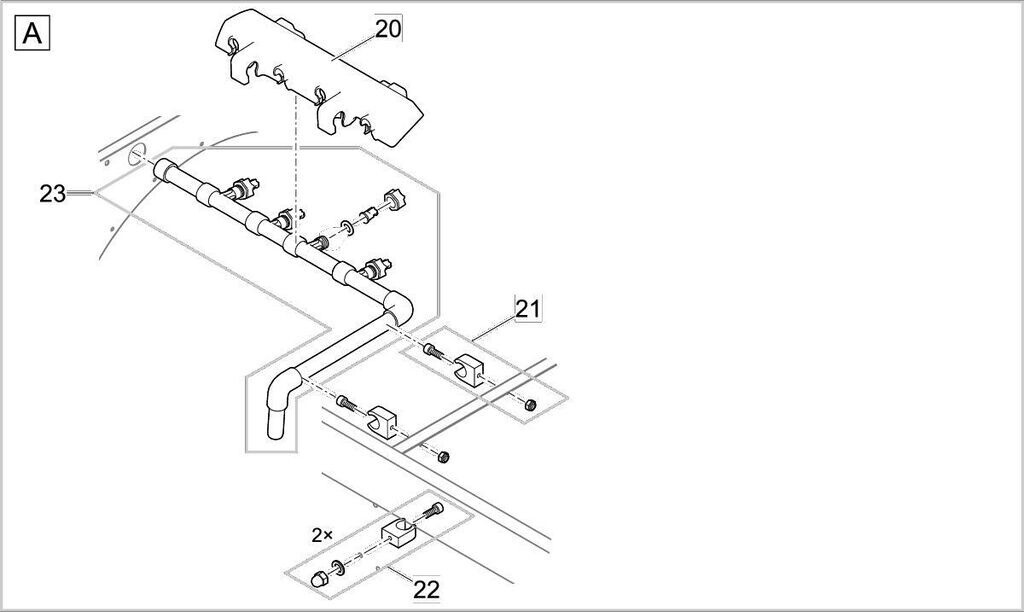 A
20
23
21
2×
22