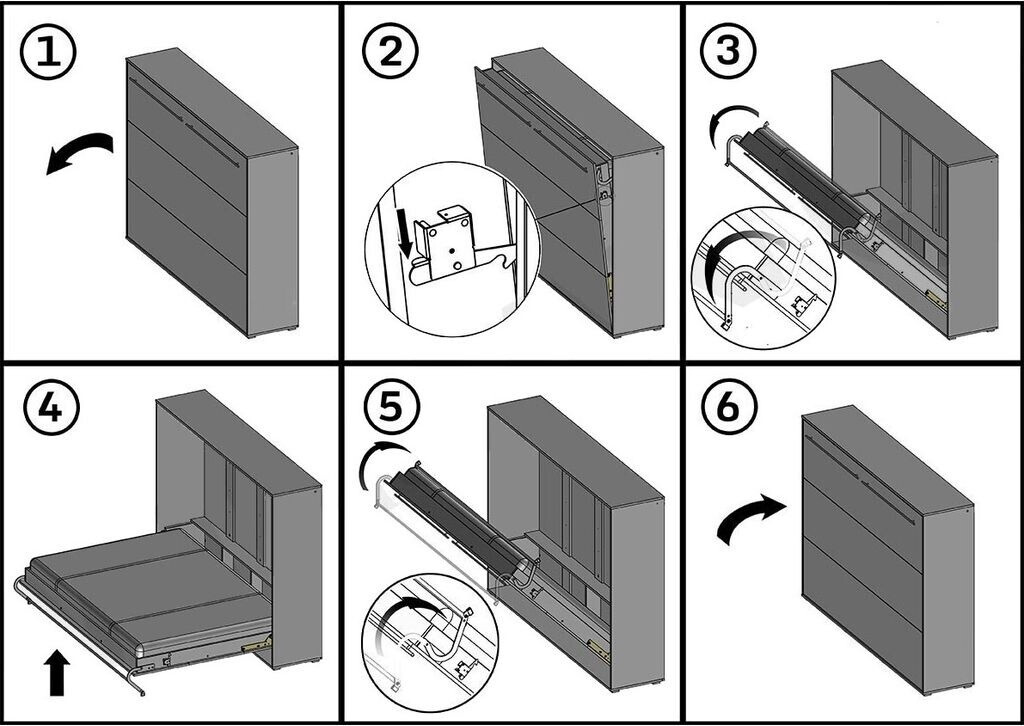 1
2
3
4
5
6