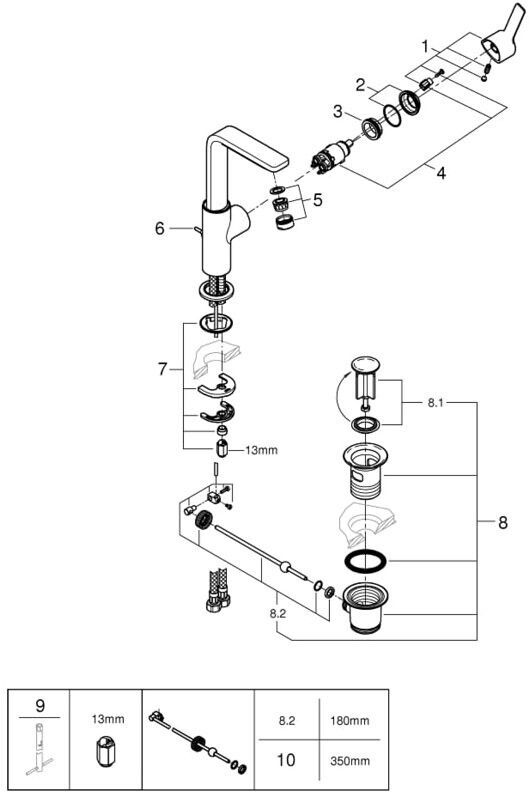 1
2
3
4
5
6
7
13mm
8.1
8
8.2

| 9 | 13mm | | 8.2 | 180mm |
|---|---|---|---|---|
| | | | 10 | 350mm |