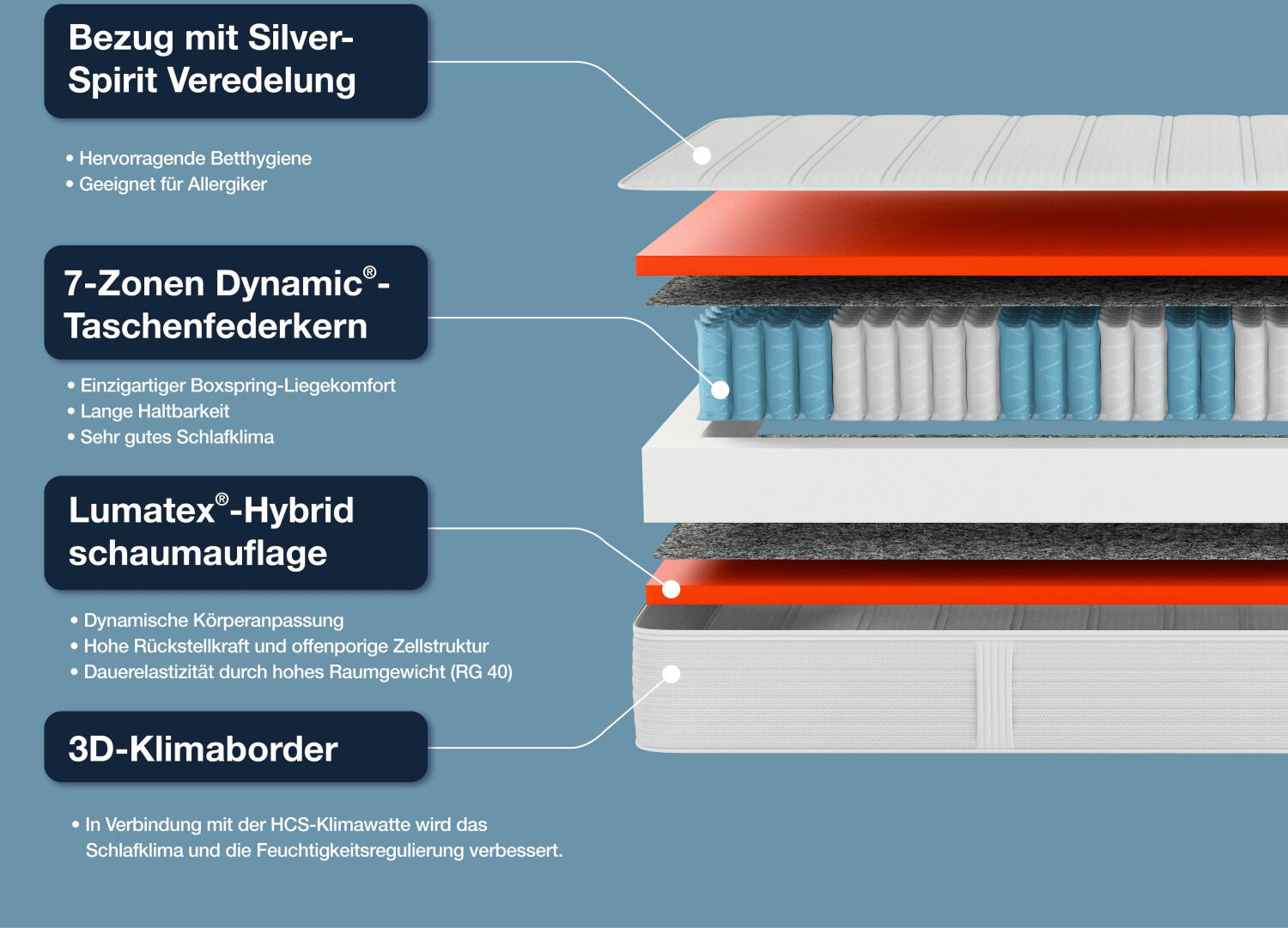 Bezug mit Silver-Spirit Veredelung

• Hervorragende Betthygiene
• Geeignet für Allergiker

7-Zonen Dynamic®-Taschenfederkern

• Einzigartiger Boxspring-Liegekomfort
• Lange Haltbarkeit
• Sehr gutes Schlafklima

Lumatex®-Hybrid schaumauflage

• Dynamische Körperanpassung
• Hohe Rückstellkraft und offenporige Zellstruktur
• Dauerelastizität durch hohes Raumgewicht (RG 40)

3D-Klimaborder

• In Verbindung mit der HCS-Klimawatte wird das Schlafklima und die Feuchtigkeitsregulierung verbessert.