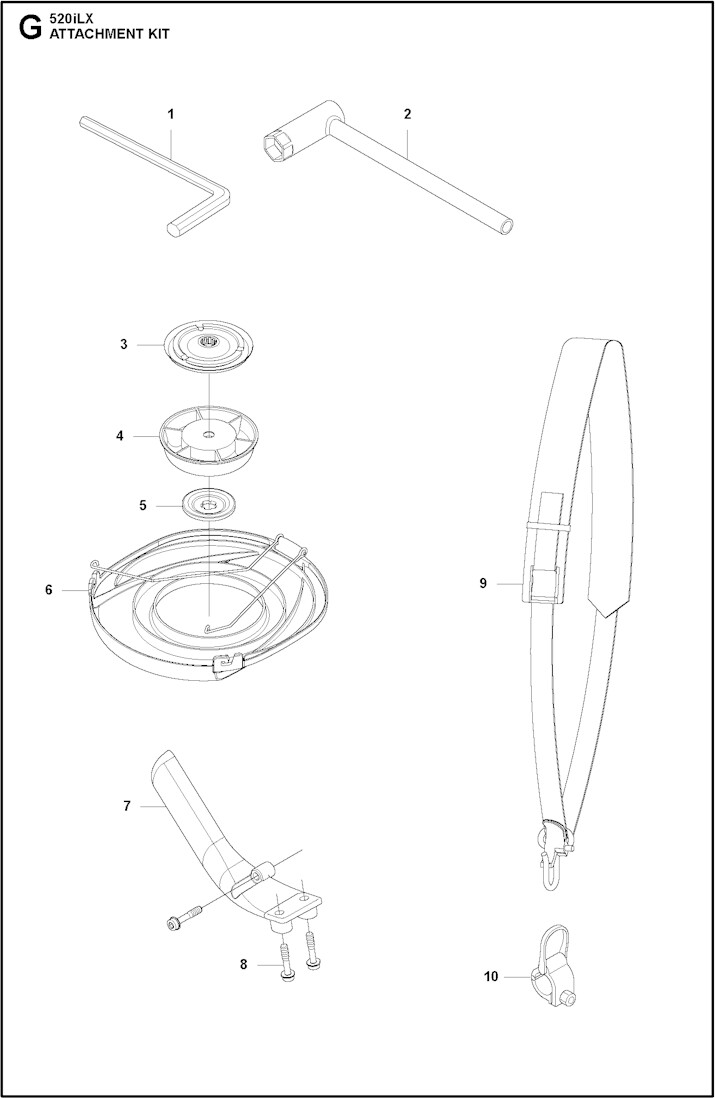 G 520iLX
ATTACHMENT KIT

1
2
3
4
5
6
7
8
9
10