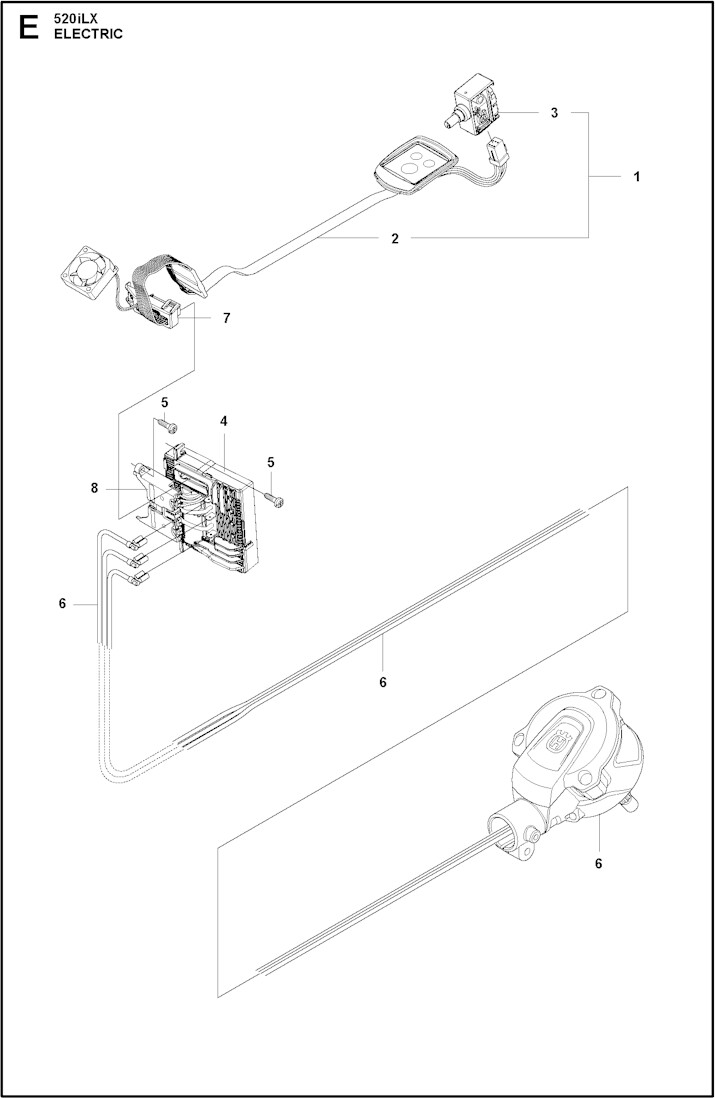 E 520iLX
ELECTRIC

3
1
2
7
5
4
5
8
6
6
6