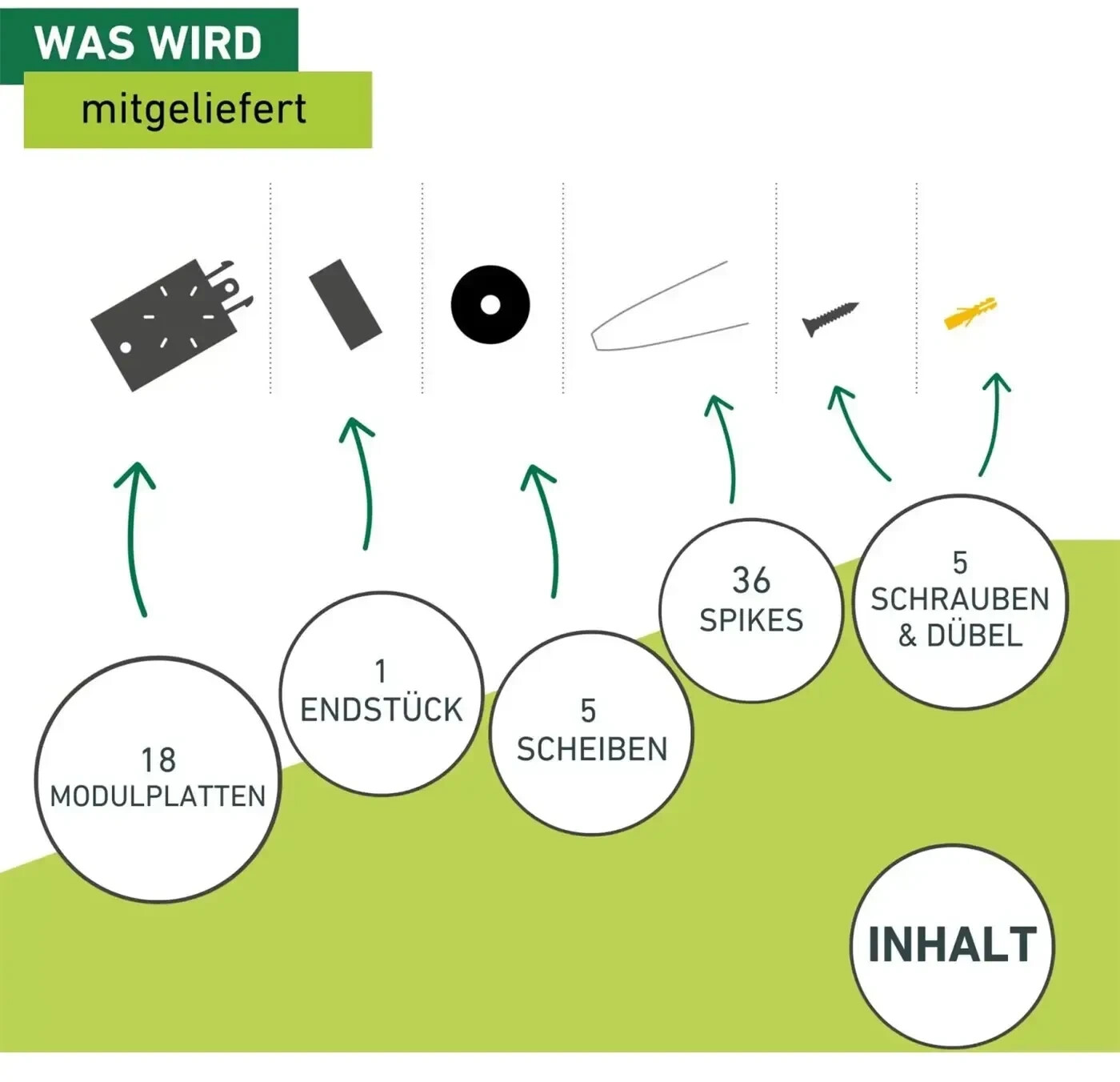 WAS WIRD
mitgeliefert

18
MODULPLATTEN

1
ENDSTÜCK

5
SCHEIBEN

36
SPIKES

5
SCHRAUBEN
& DÜBEL

INHALT