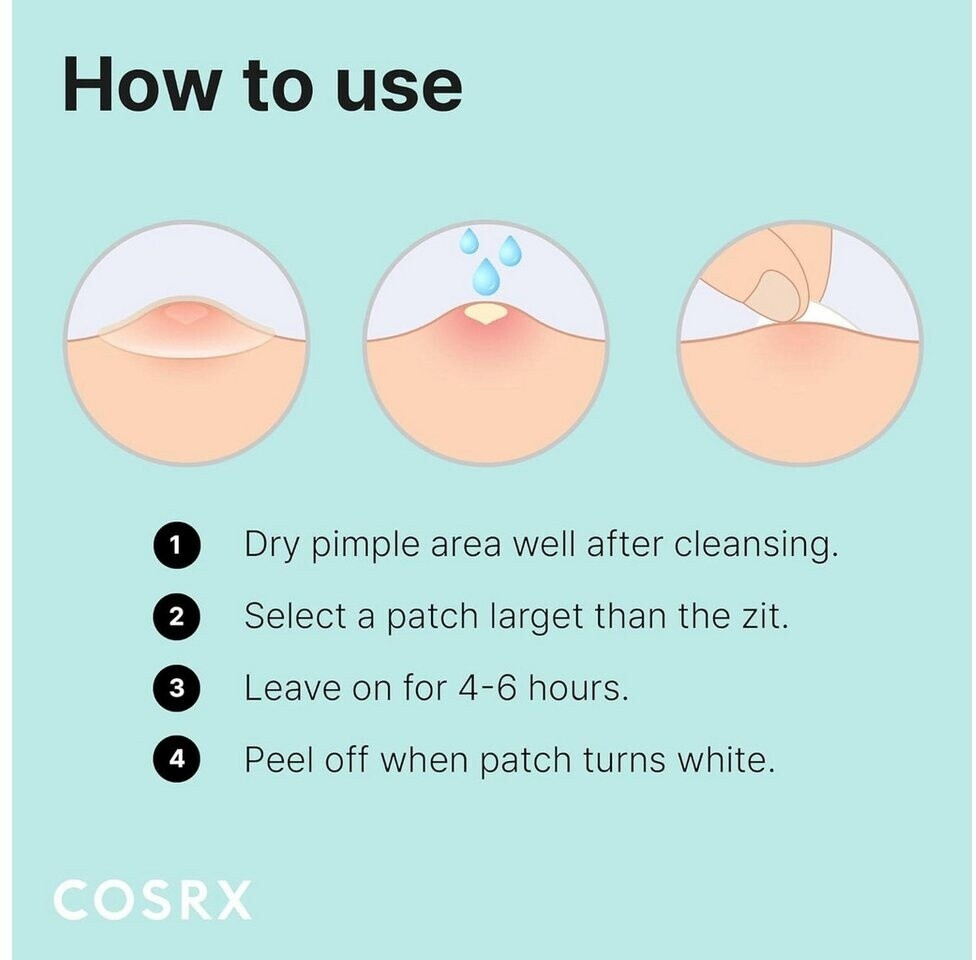 How to use

1 Dry pimple area well after cleansing.

2 Select a patch larget than the zit.

3 Leave on for 4-6 hours.

4 Peel off when patch turns white.

COSRX