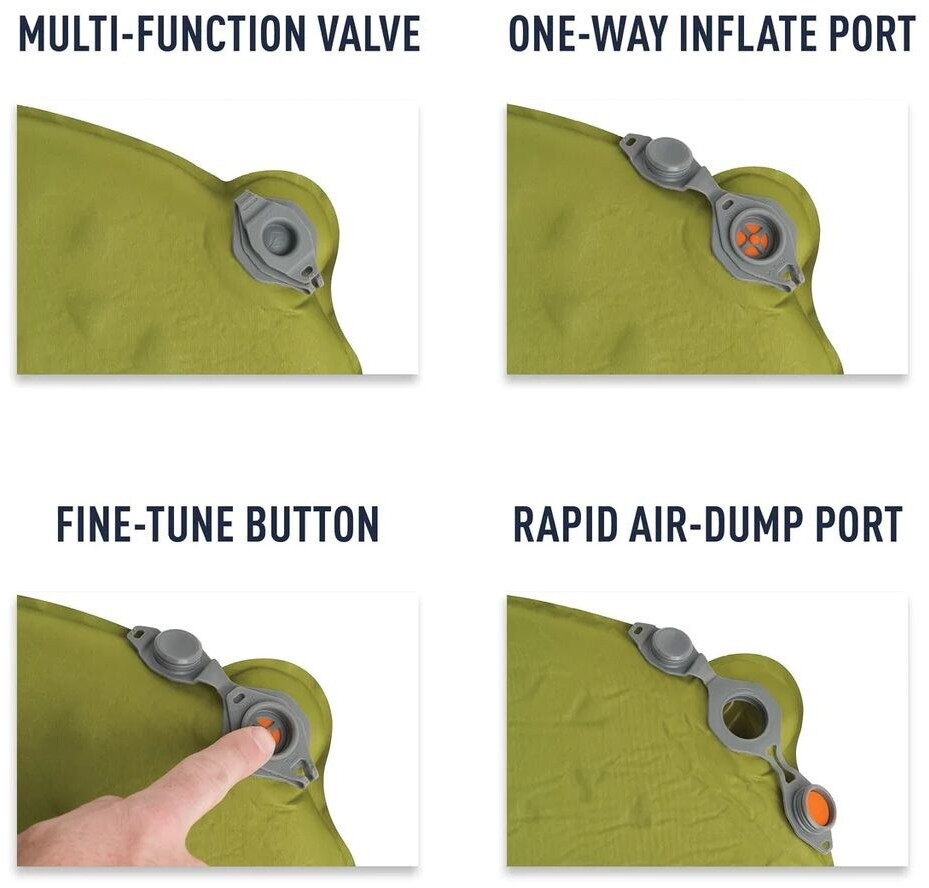 MULTI-FUNCTION VALVE

ONE-WAY INFLATE PORT

FINE-TUNE BUTTON

RAPID AIR-DUMP PORT