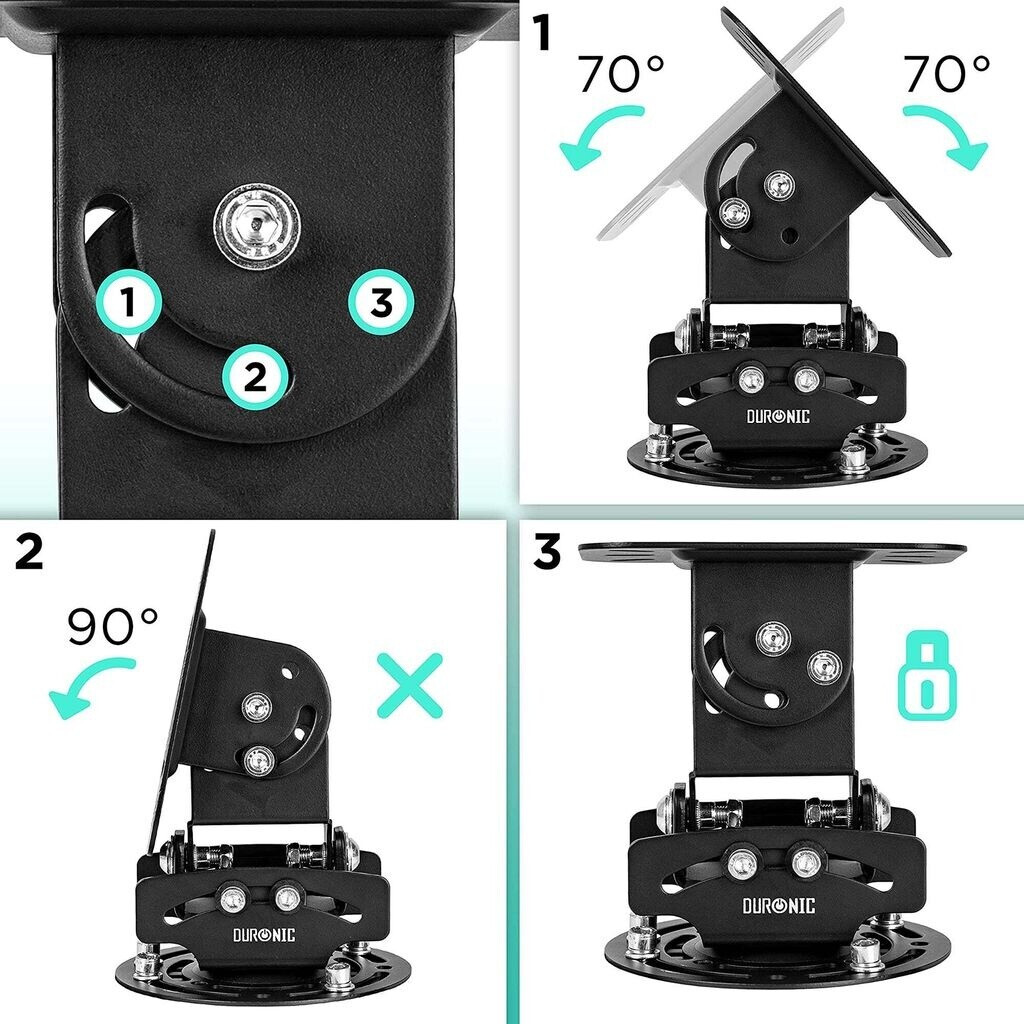 1

2

3

1

70°

70°

DURONIC

2

90°

DURONIC

3

DURONIC