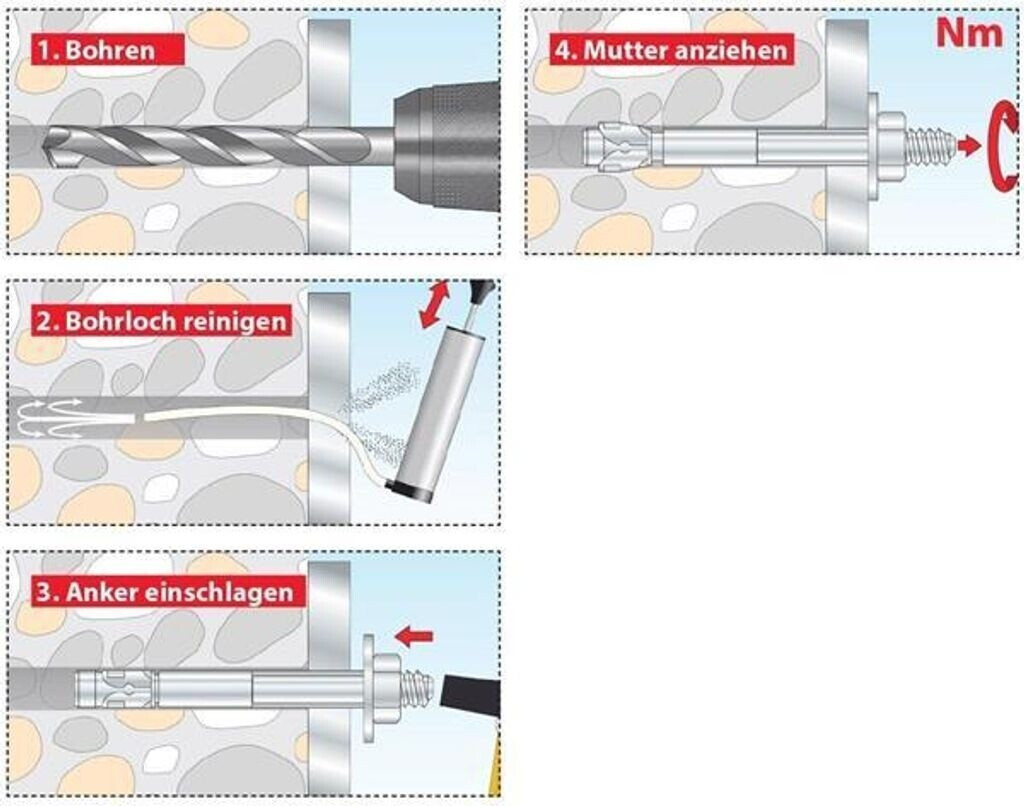 1. Bohren

2. Bohrloch reinigen

3. Anker einschlagen

4. Mutter anziehen

Nm