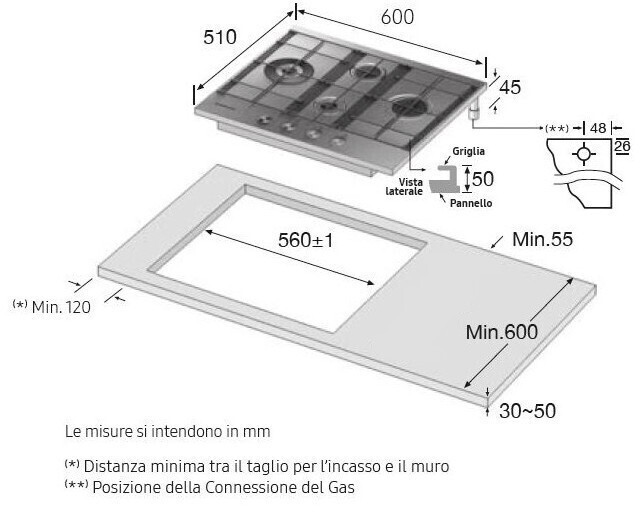 510

600

45

(**) 48

26

Griglia

Vista laterale

50

Pannello

560±1

Min.55

(*) Min. 120

Min.600

30~50

Le misure si intendono in mm

(*) Distanza minima tra il taglio per l'incasso e il muro
(**) Posizione della Connessione del Gas