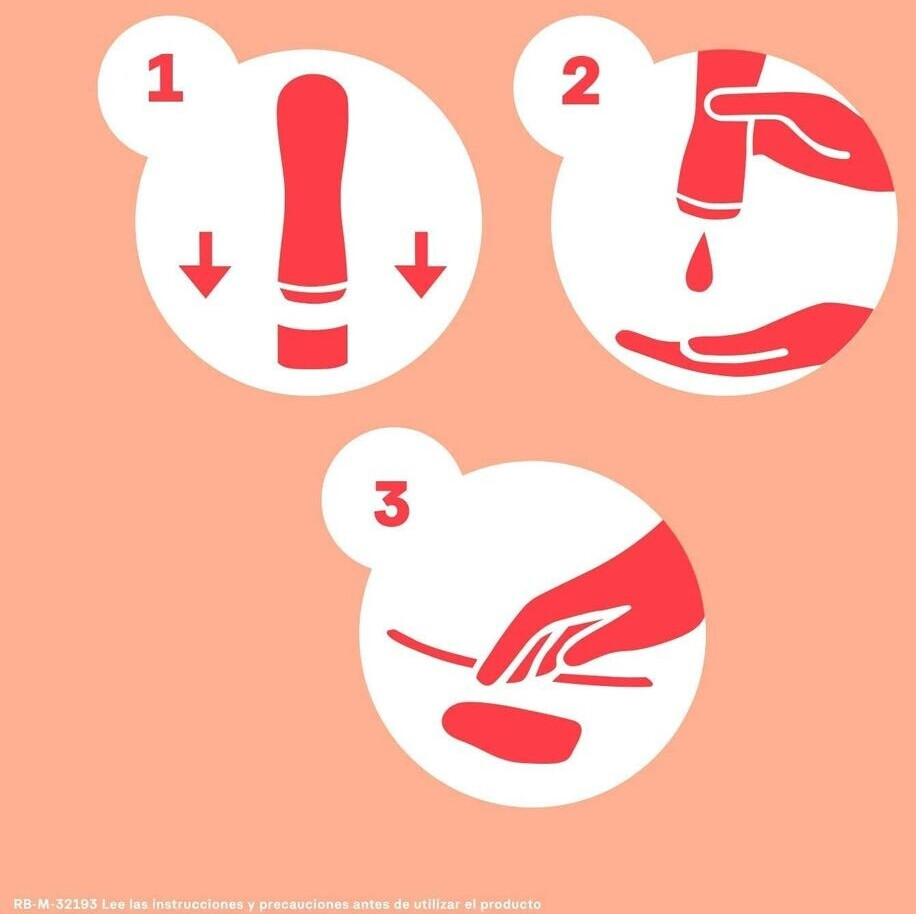 1

2

3

RB-M-32193 Lee las instrucciones y precauciones antes de utilizar el producto