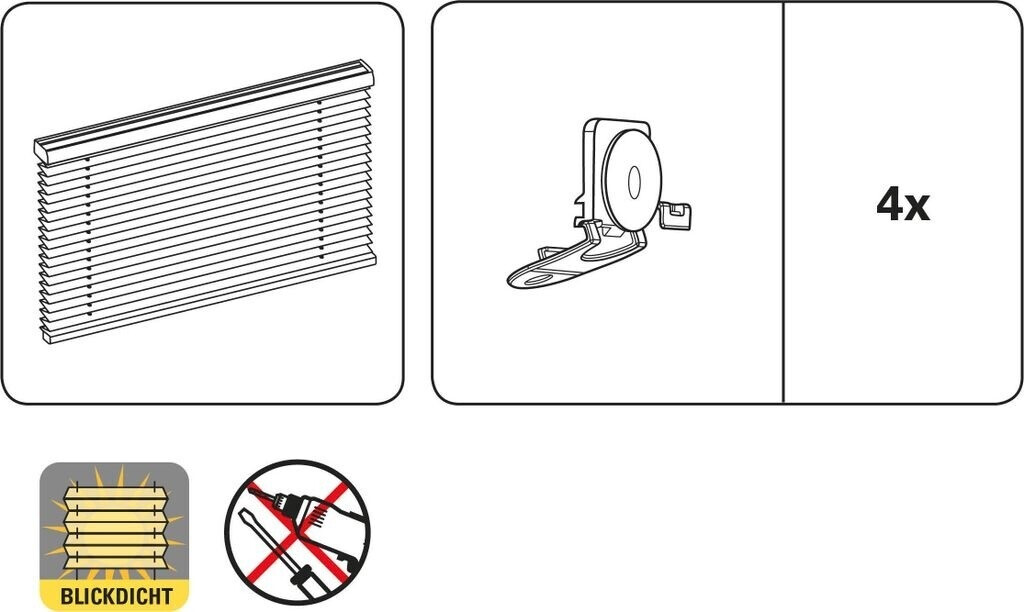 4x

BLICKDICHT