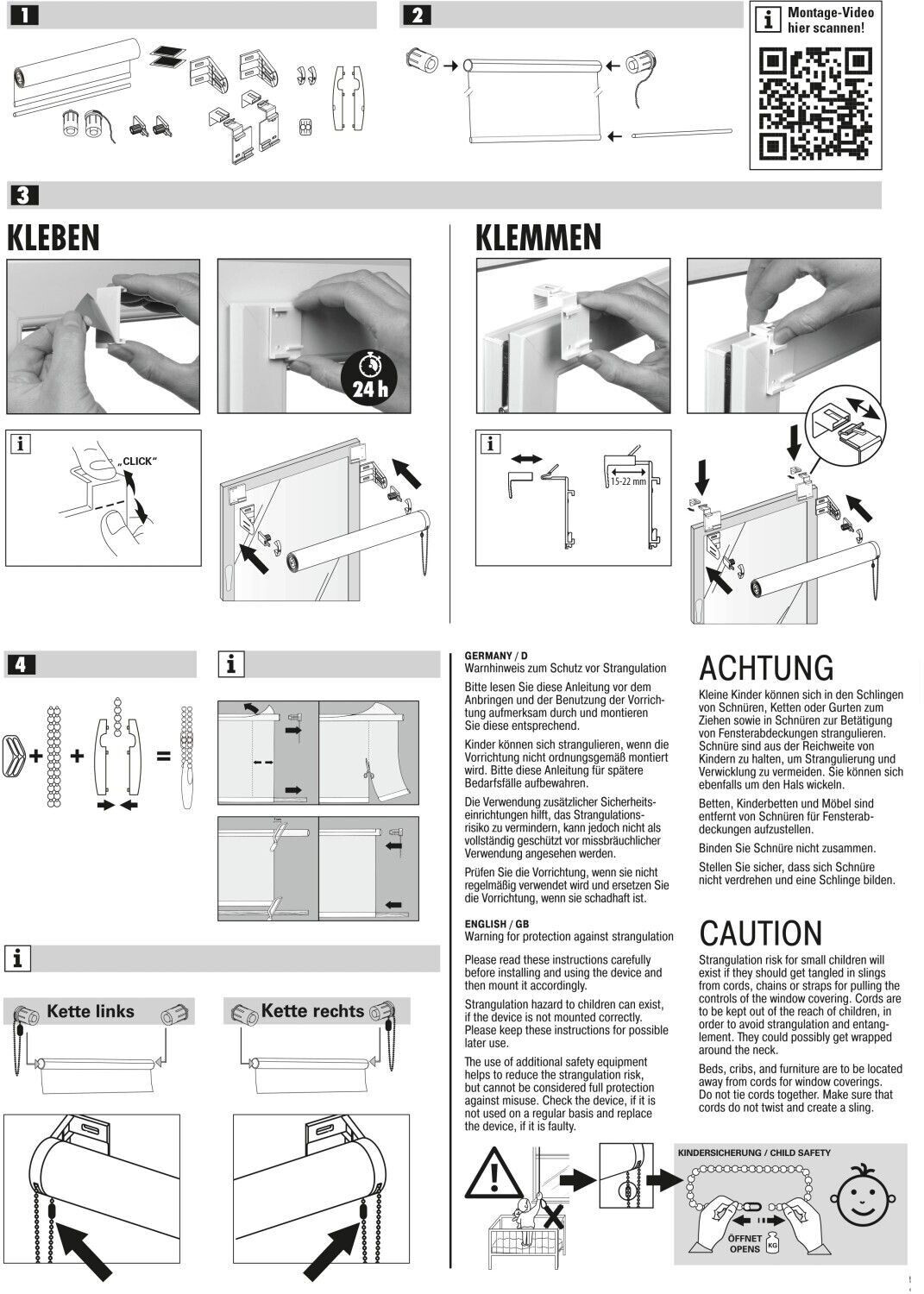 1

2

i Montage-Video hier scannen!

3

KLEBEN

24 h

i

„CLICK"

KLEMMEN

i

15-22 mm

4

i

i

Kette links

Kette rechts

GERMANY / D
Warnhinweis zum Schutz vor Strangulation

Bitte lesen Sie diese Anleitung vor dem Anbringen und der Benutzung der Vorrichtung aufmerksam durch und montieren Sie diese entsprechend.

Kinder können sich strangulieren, wenn die Vorrichtung nicht ordnungsgemäß montiert wird. Bitte diese Anleitung für spätere Bedarfsfälle aufbewahren.

Die Verwendung zusätzlicher Sicherheitseinrichtungen hilft, das Strangulationsrisiko zu vermindern, kann jedoch nicht als vollständig geschützt vor missbräuchlicher Verwendung angesehen werden.

Prüfen Sie die Vorrichtung, wenn sie nicht regelmäßig verwendet wird und ersetzen Sie die Vorrichtung, wenn sie schadhaft ist.

ENGLISH / GB
Warning for protection against strangulation

Please read these instructions carefully before installing and using the device and then mount it accordingly.

Strangulation hazard to children can exist, if the device is not mounted correctly. Please keep these instructions for possible later use.

The use of additional safety equipment helps to reduce the strangulation risk, but cannot be considered full protection against misuse. Check the device, if it is not used on a regular basis and replace the device, if it is faulty.

ACHTUNG
Kleine Kinder können sich in den Schlingen von Schnüren, Ketten oder Gurten zum Ziehen sowie in Schnüren zur Betätigung von Fensterabdeckungen strangulieren. Schnüre sind aus der Reichweite von Kindern zu halten, um Strangulierung und Verwicklung zu vermeiden. Sie können sich ebenfalls um den Hals wickeln.

Betten, Kinderbetten und Möbel sind entfernt von Schnüren für Fensterabdeckungen aufzustellen.

Binden Sie Schnüre nicht zusammen.

Stellen Sie sicher, dass sich Schnüre nicht verdrehen und eine Schlinge bilden.

CAUTION
Strangulation risk for small children will exist if they should get tangled in slings from cords, chains or straps for pulling the controls of the window covering. Cords are to be kept out of the reach of children, in order to avoid strangulation and entanglement. They could possibly get wrapped around the neck.

Beds, cribs, and furniture are to be located away from cords for window coverings. Do not tie cords together. Make sure that cords do not twist and create a sling.

KINDERSICHERUNG / CHILD SAFETY

ÖFFNET OPENS KG