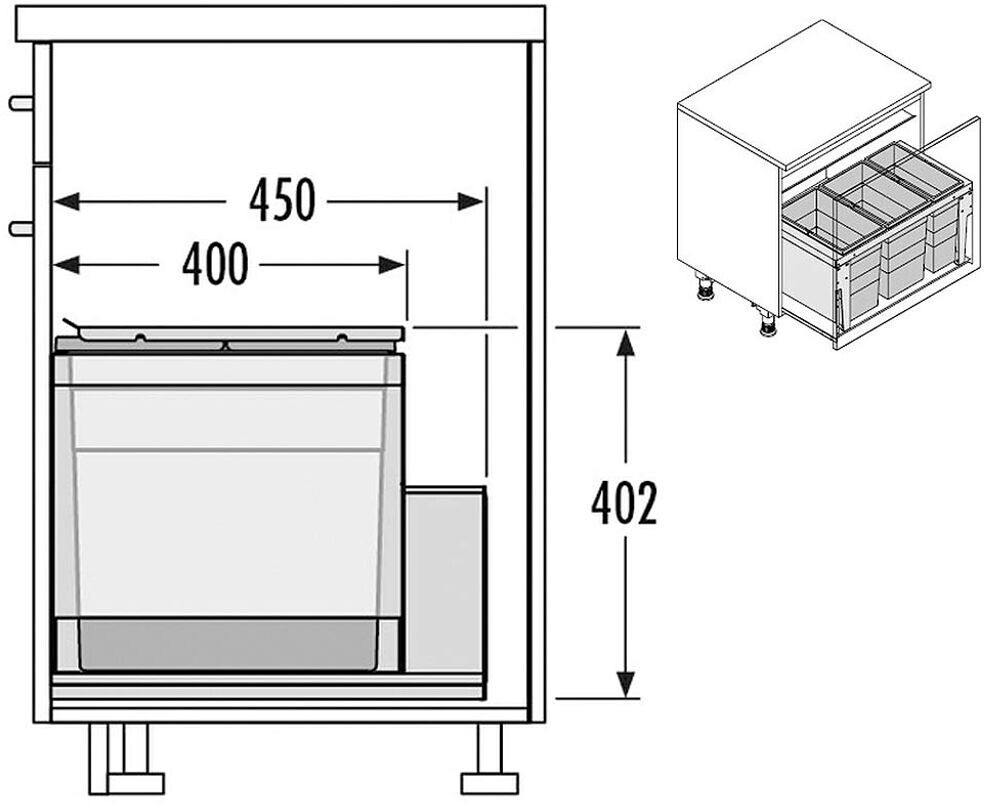 450
400
402