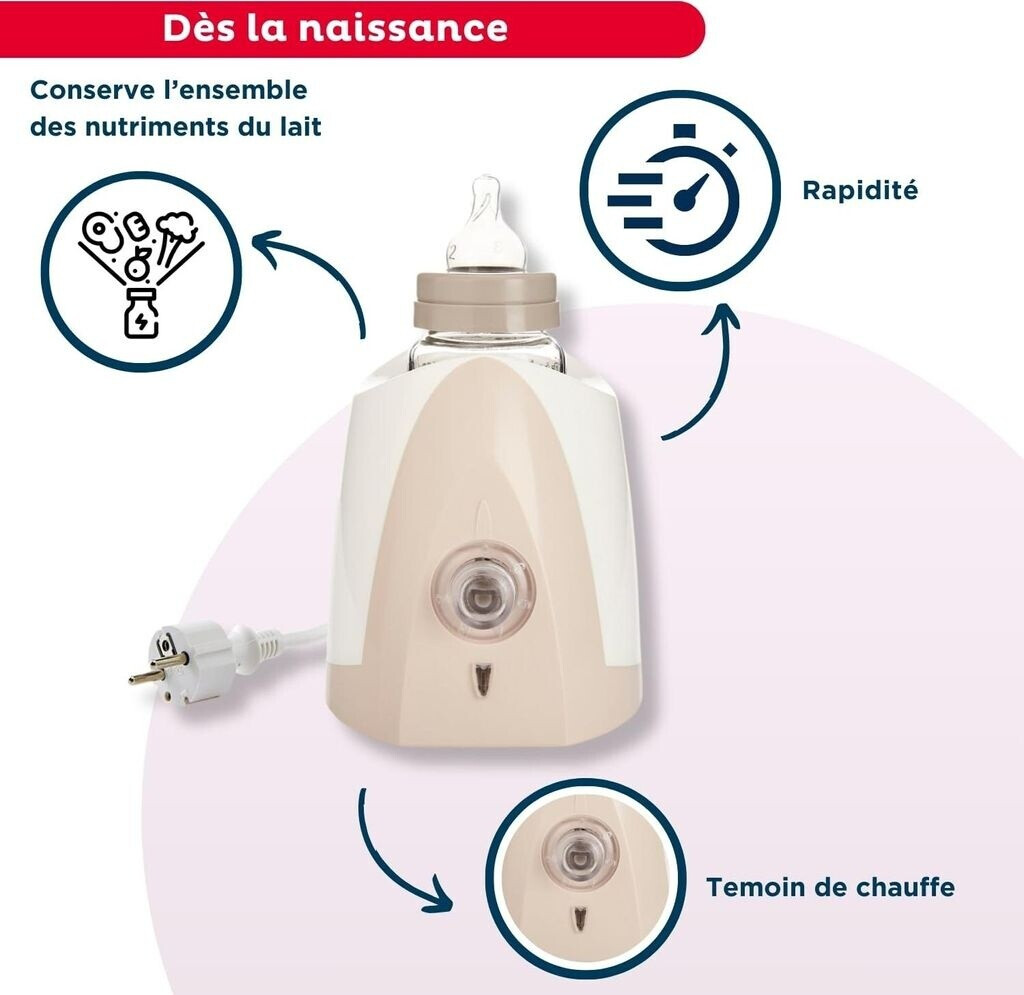 Dès la naissance

Conserve l'ensemble des nutriments du lait

Rapidité

Temoin de chauffe