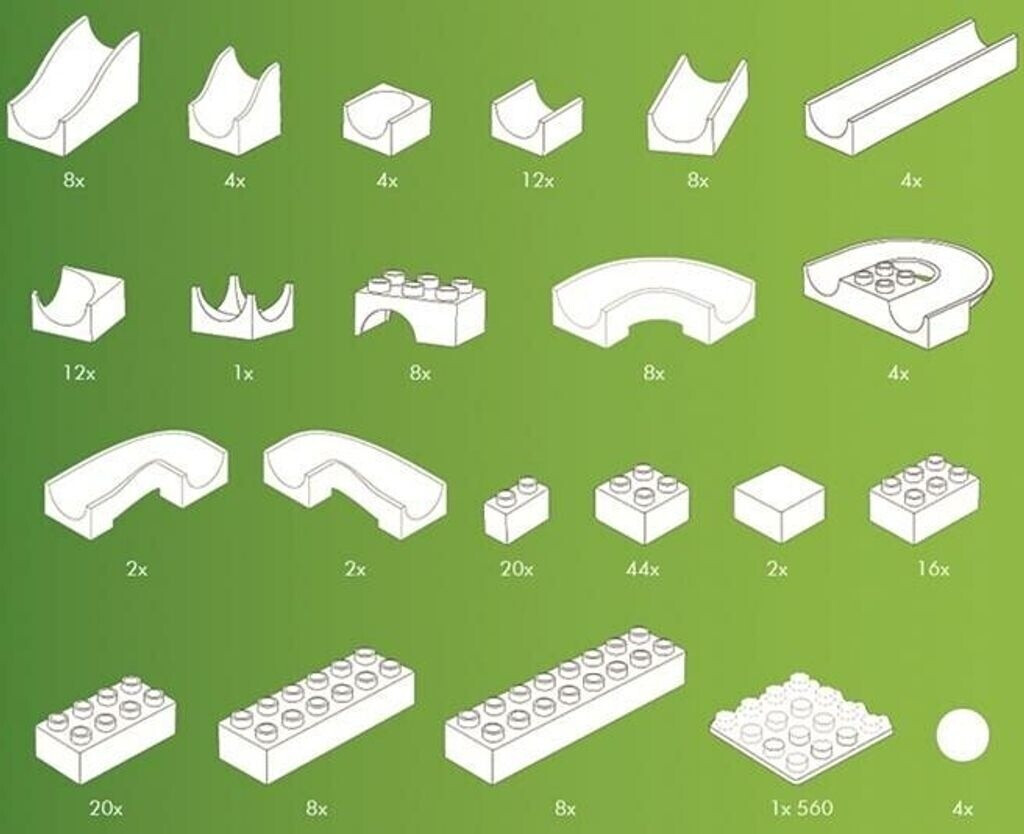 8x 4x 4x 12x 8x 4x

12x 1x 8x 8x 4x

2x 2x 20x 44x 2x 16x

20x 8x 8x 1x 560 4x