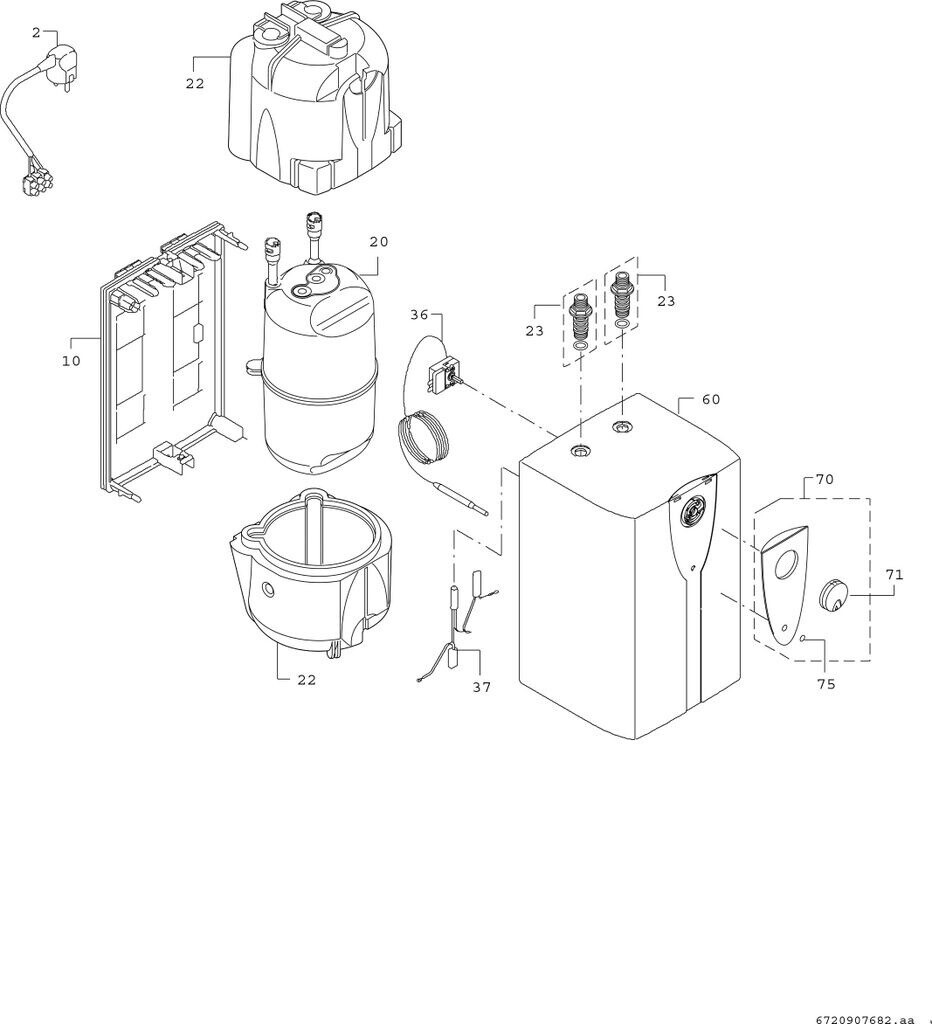 2
22
20
10
36
23
23
60
70
71
75
22
37
6720907682.aa