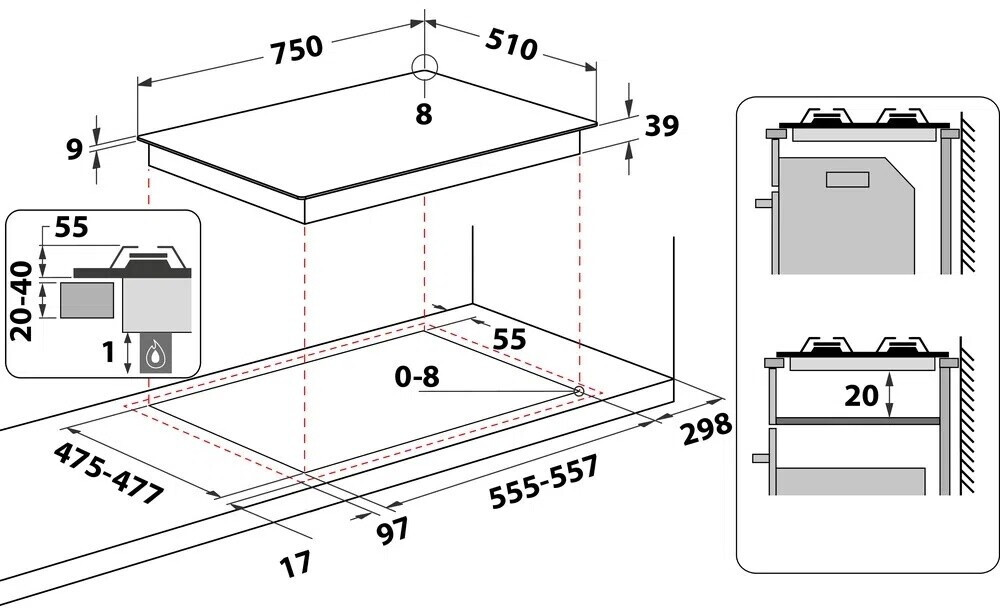 750
510
8
9
39
55
20-40
1
55
0-8
298
475-477
555-557
97
17
20