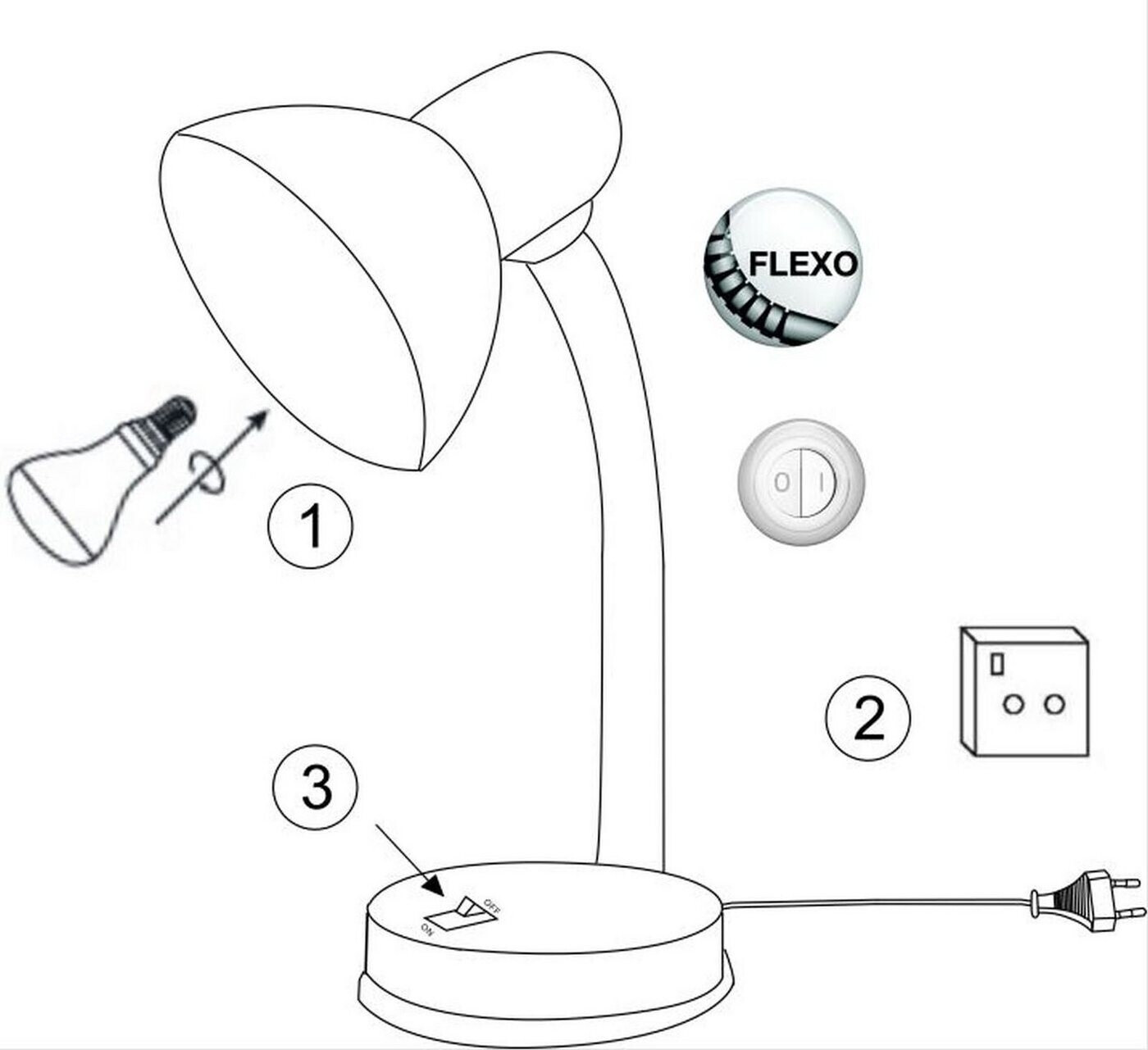 FLEXO

0 I

1

2

3

OFF
ON