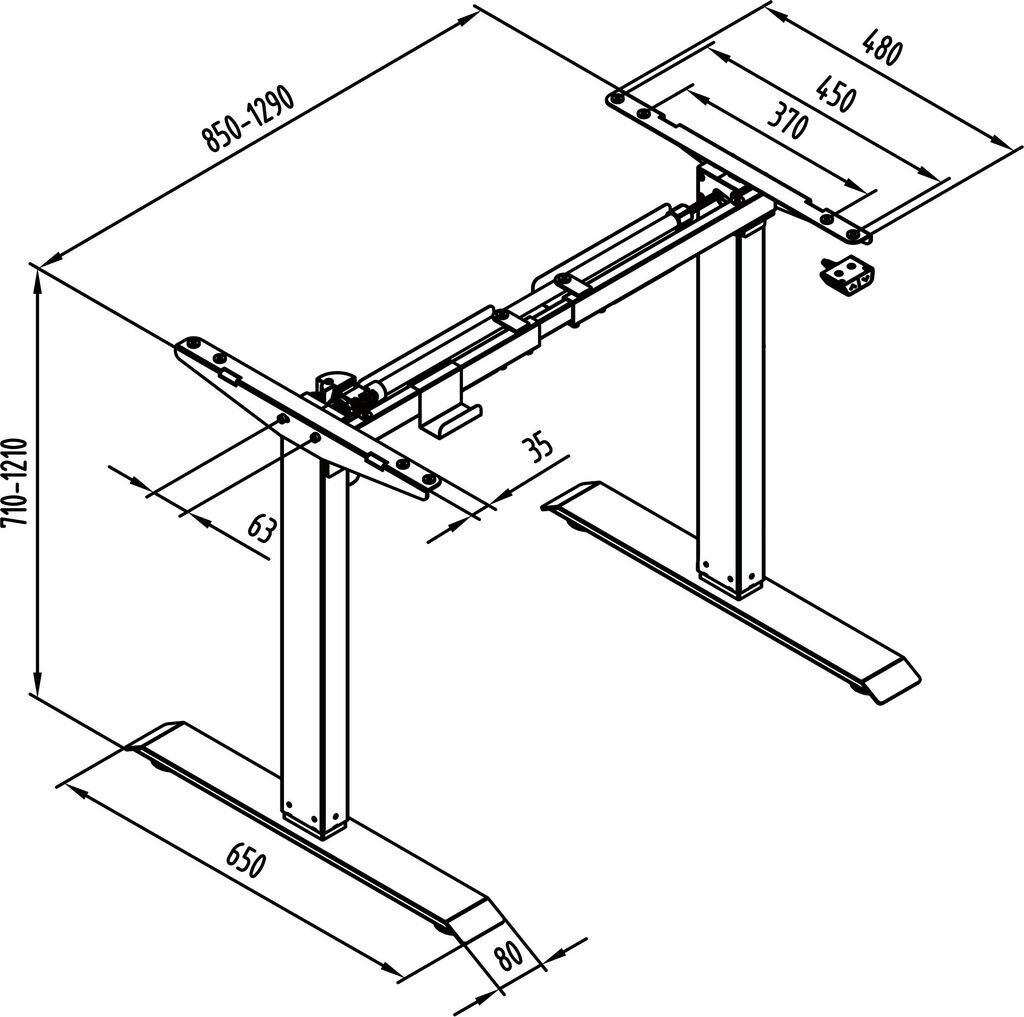 850-1290
480
450
370
710-1210
35
63
650
80