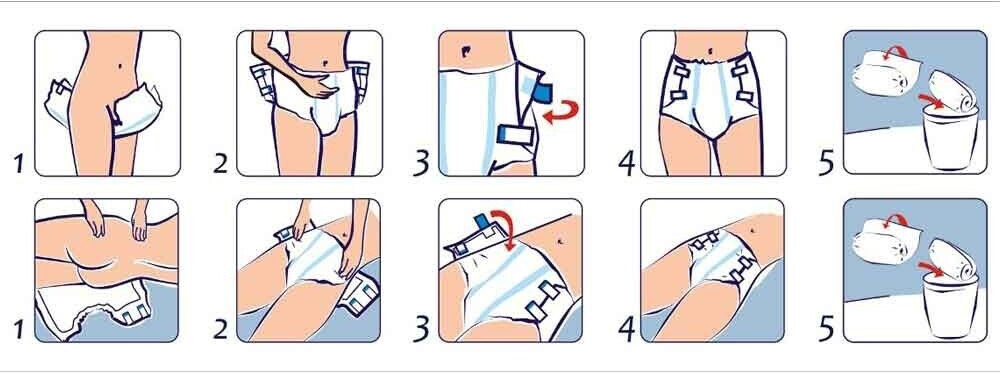 1 2 3 4 5

1 2 3 4 5