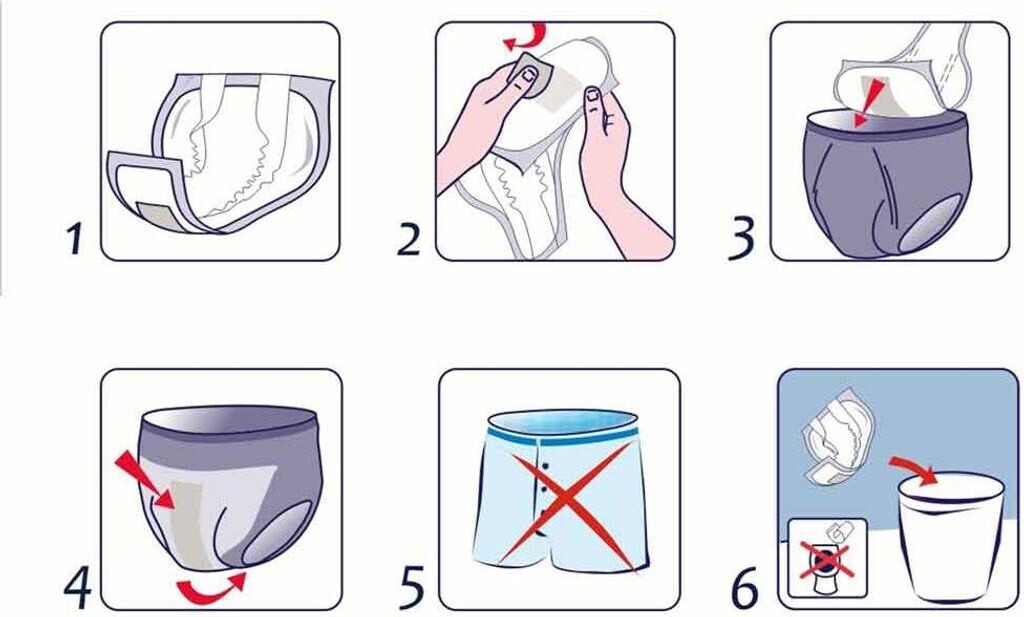 1

2

3

4

5

6