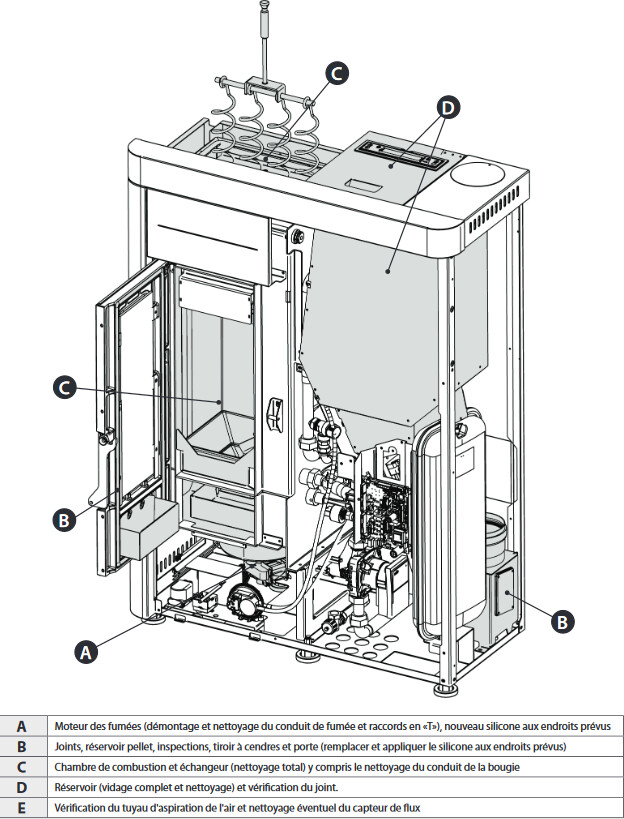 C
D
C
B
B
A

| A | Moteur des fumées (démontage et nettoyage du conduit de fumée et raccords en «T»), nouveau silicone aux endroits prévus |
|---|---|
| B | Joints, réservoir pellet, inspections, tiroir à cendres et porte (remplacer et appliquer le silicone aux endroits prévus) |
| C | Chambre de combustion et échangeur (nettoyage total) y compris le nettoyage du conduit de la bougie |
| D | Réservoir (vidage complet et nettoyage) et vérification du joint. |
| E | Vérification du tuyau d'aspiration de l'air et nettoyage éventuel du capteur de flux |