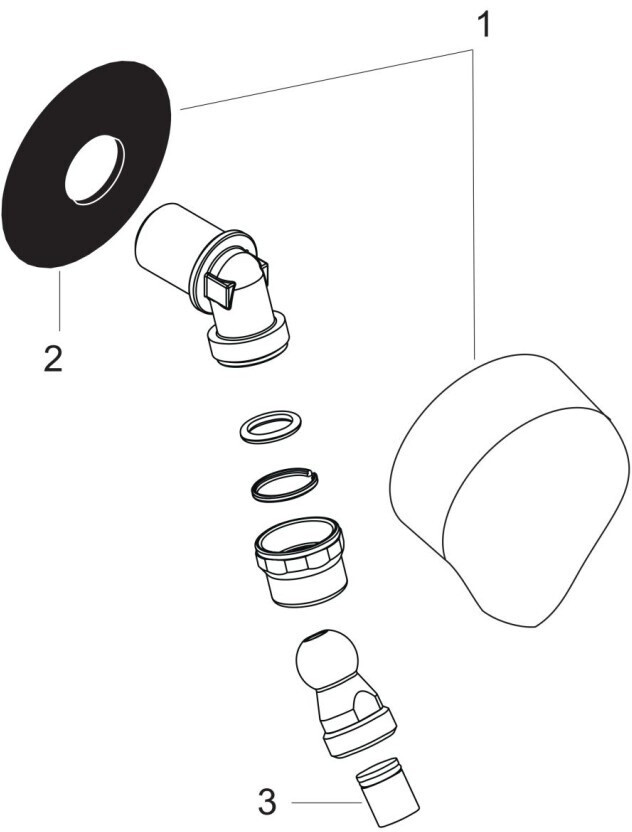 1

2

3