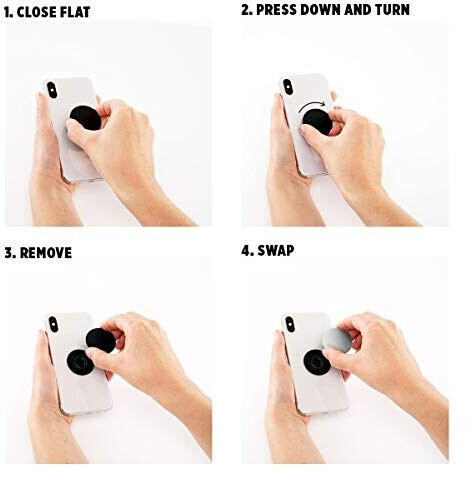 1. CLOSE FLAT

2. PRESS DOWN AND TURN

3. REMOVE

4. SWAP