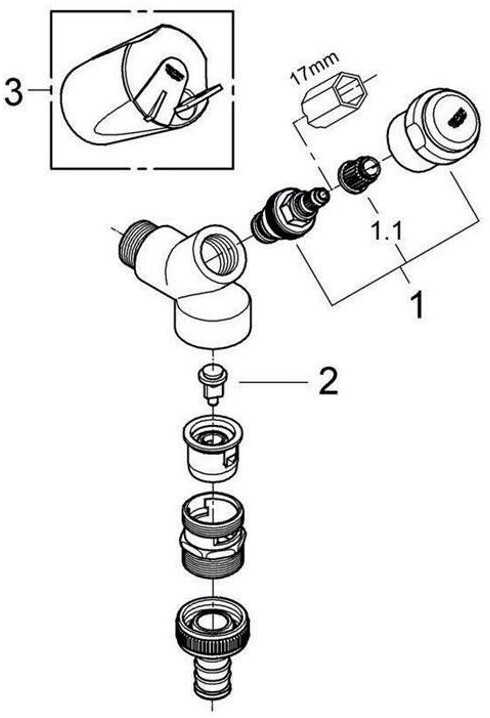 3
17mm
1.1
1
2