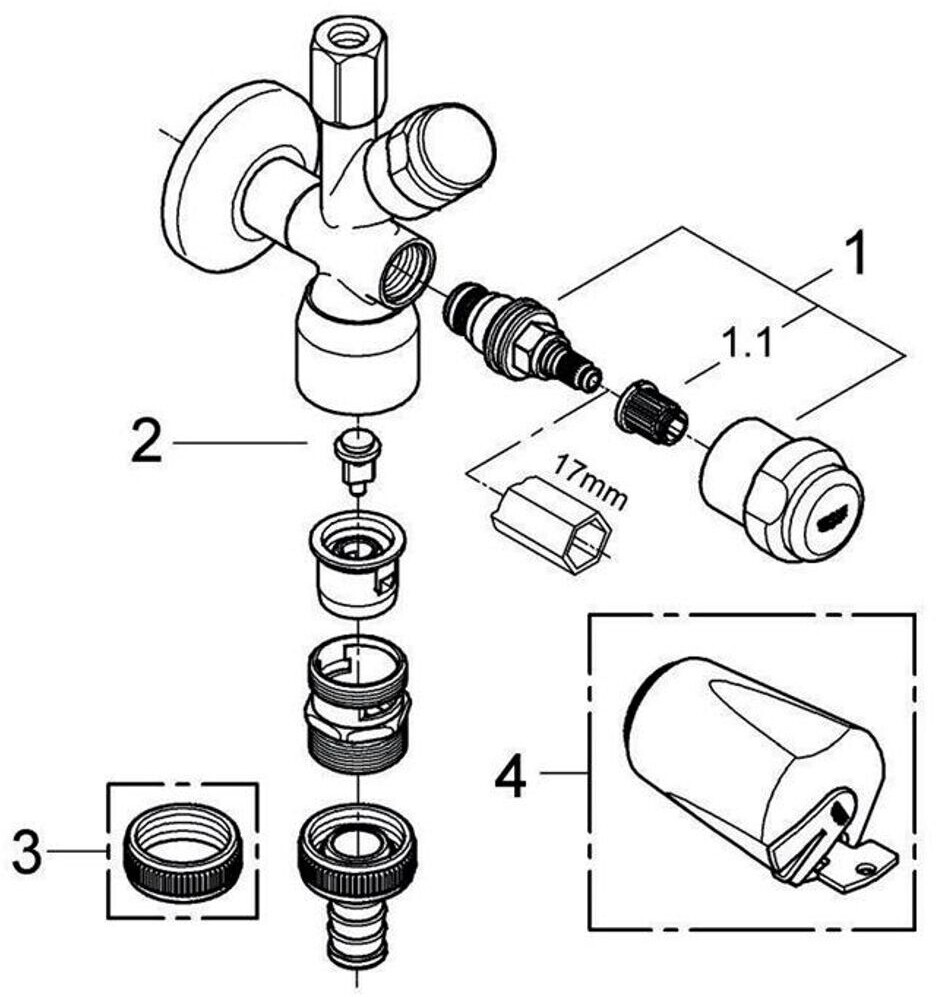 1
1.1
2
17mm
3
4