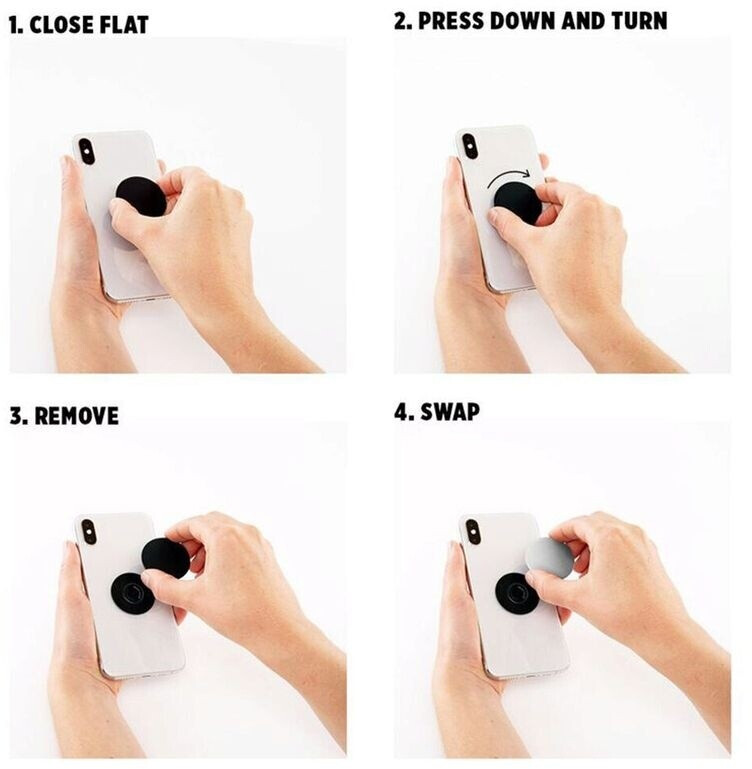 1. CLOSE FLAT

2. PRESS DOWN AND TURN

3. REMOVE

4. SWAP