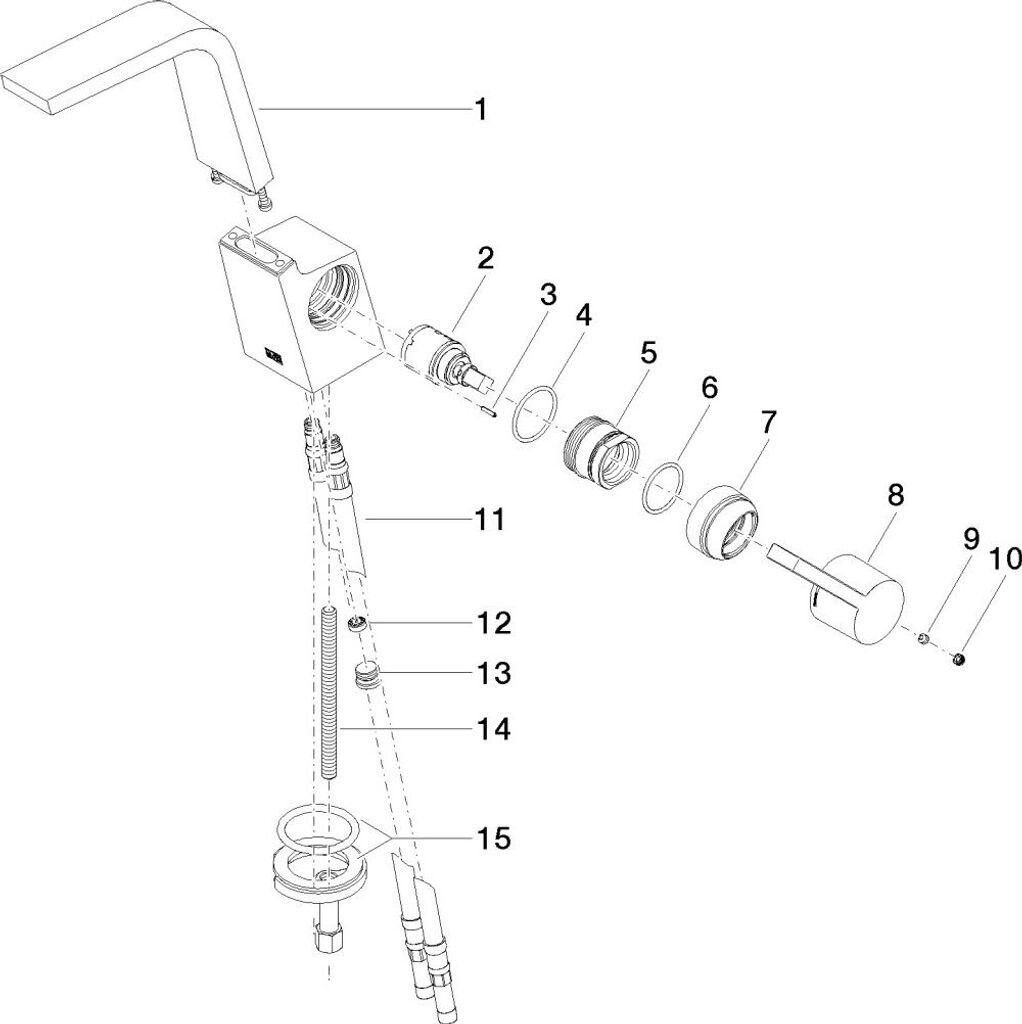 1
2
3
4
5
6
7
8
9
10
11
12
13
14
15