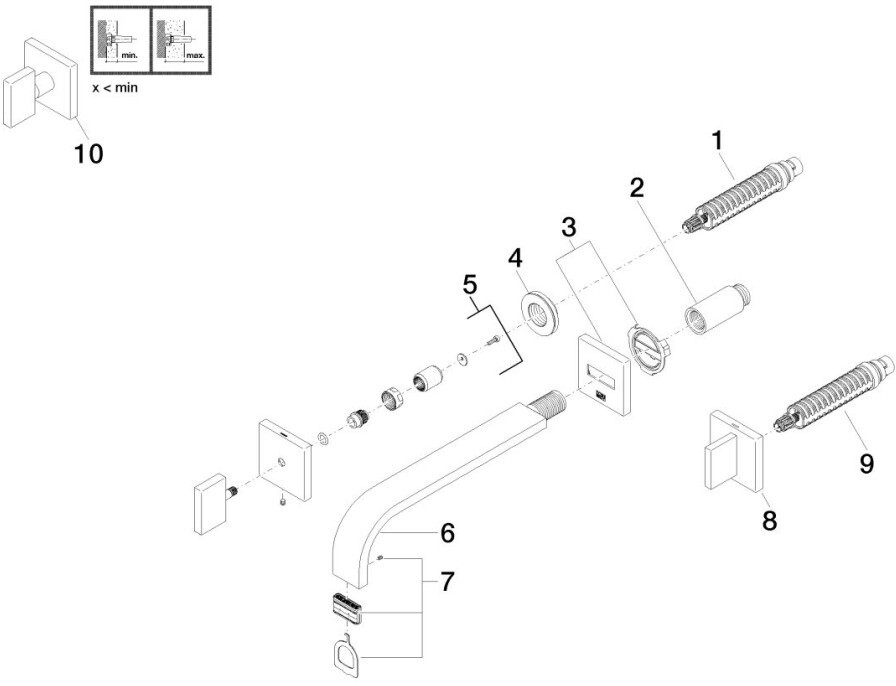 min.
max.
x < min
10
1
2
3
4
5
6
7
8
9