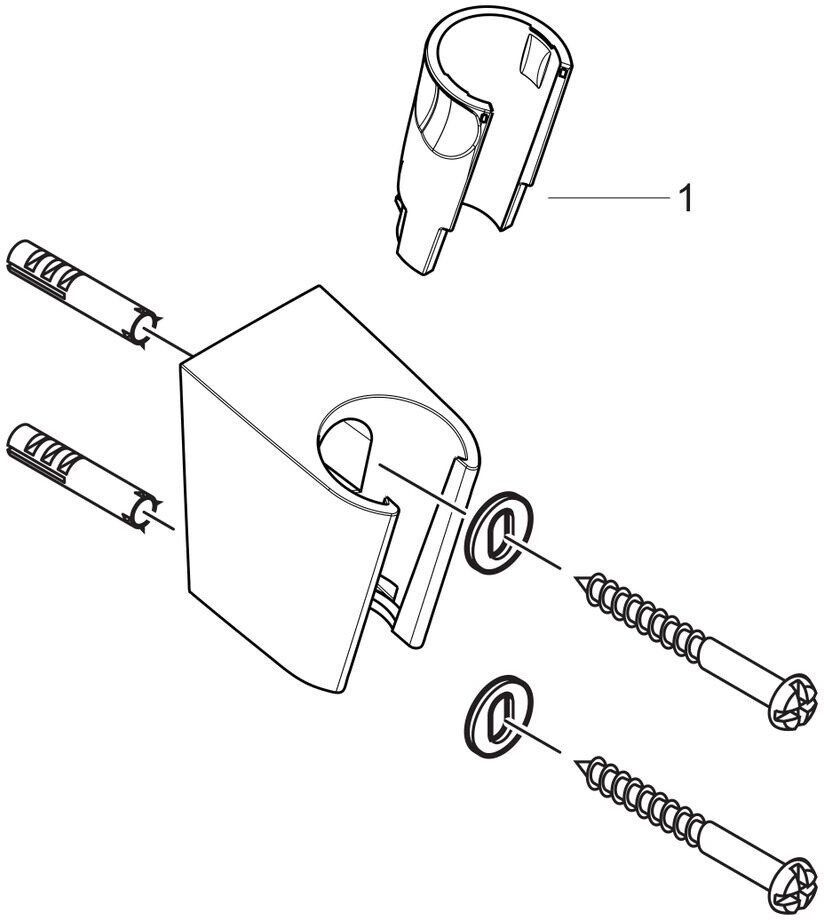 1