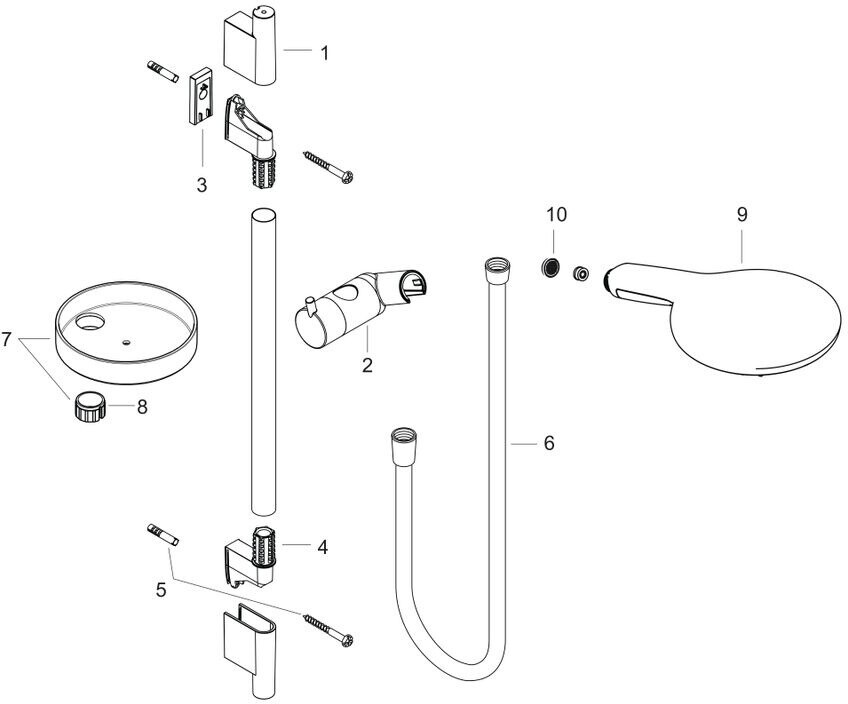 1
3
10
9
7
2
8
6
4
5