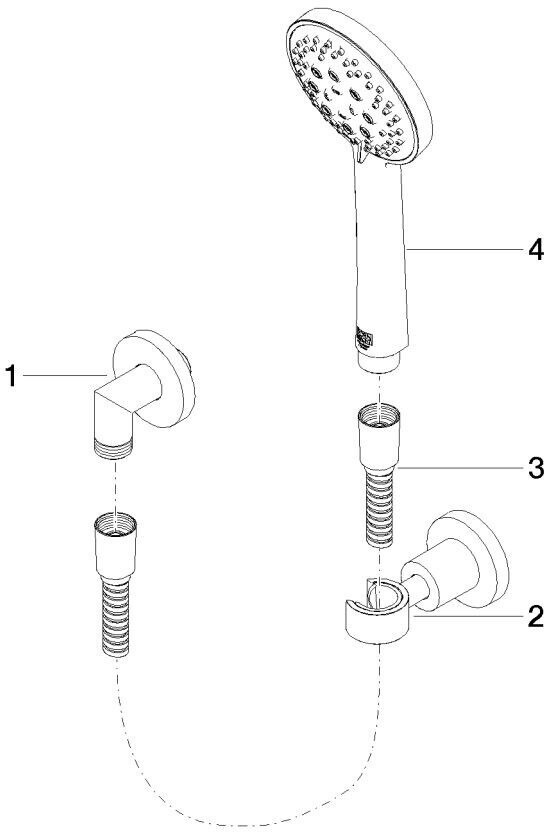 4
1
3
2