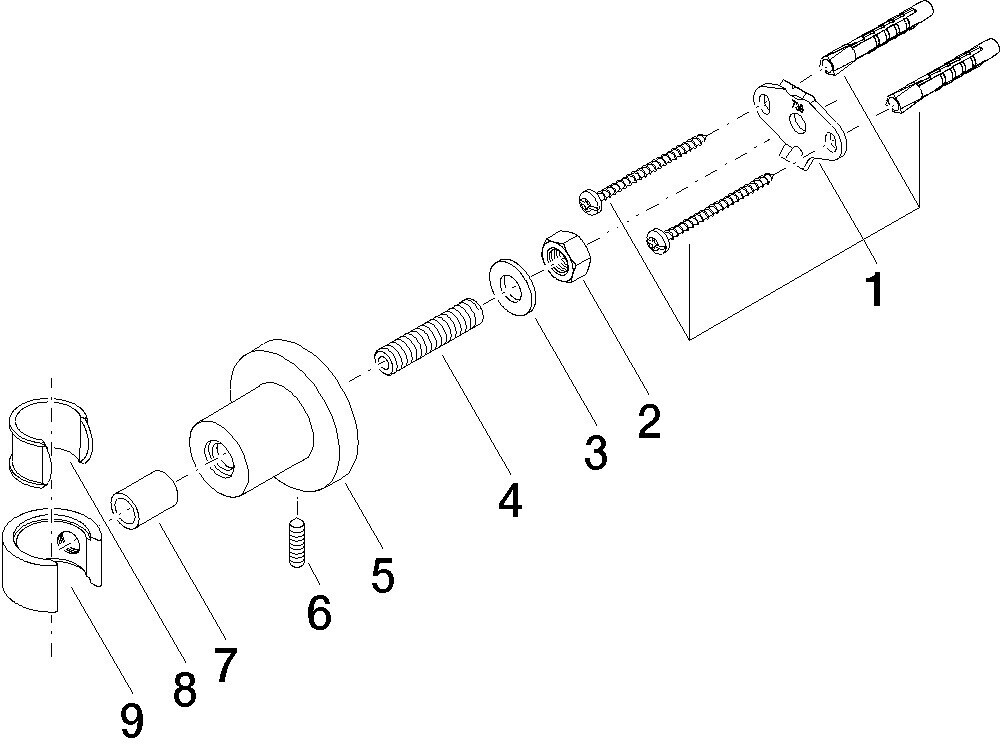 1
2
3
4
5
6
7
8
9