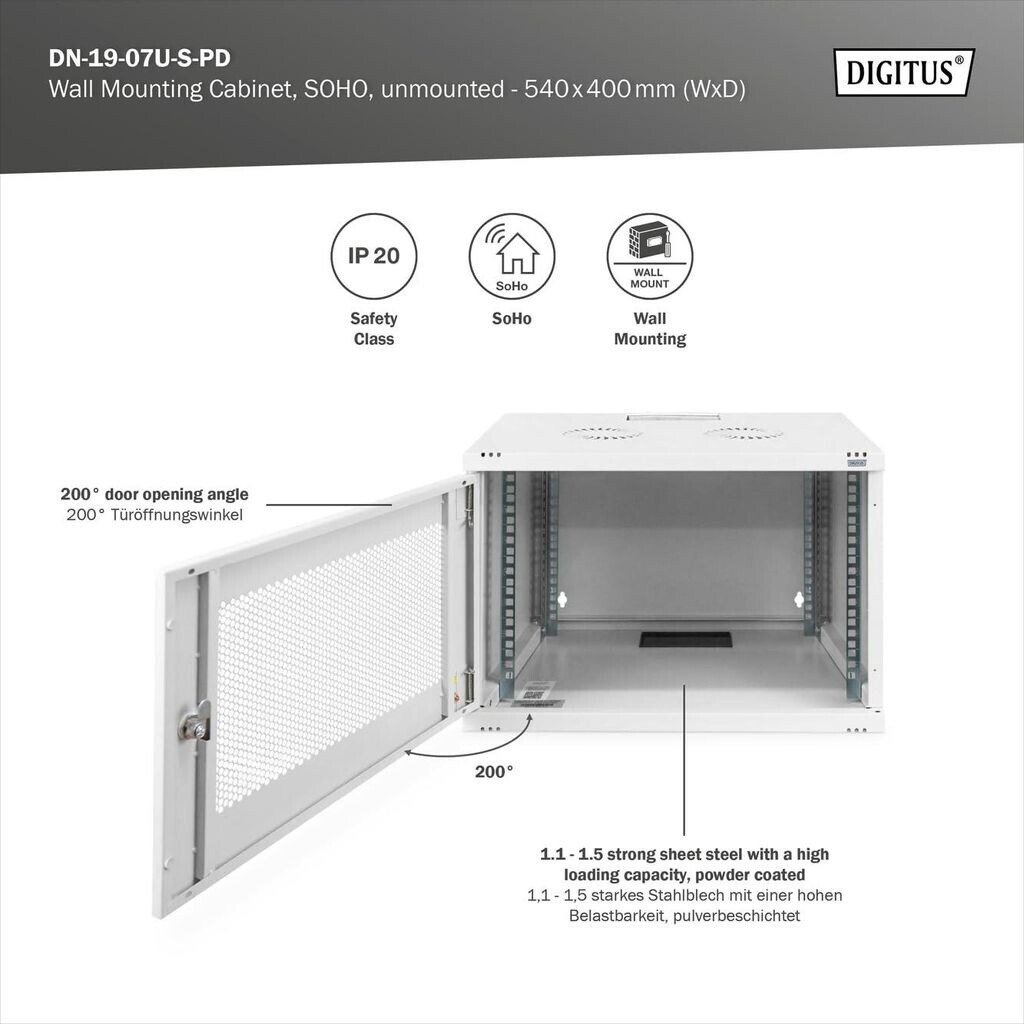 DN-19-07U-S-PD
Wall Mounting Cabinet, SOHO, unmounted - 540 x 400 mm (WxD)

DIGITUS®

IP 20
Safety Class

SoHo
SoHo

WALL MOUNT
Wall Mounting

200° door opening angle
200° Türöffnungswinkel

200°

1.1 - 1.5 strong sheet steel with a high loading capacity, powder coated
1,1 - 1,5 starkes Stahlblech mit einer hohen Belastbarkeit, pulverbeschichtet