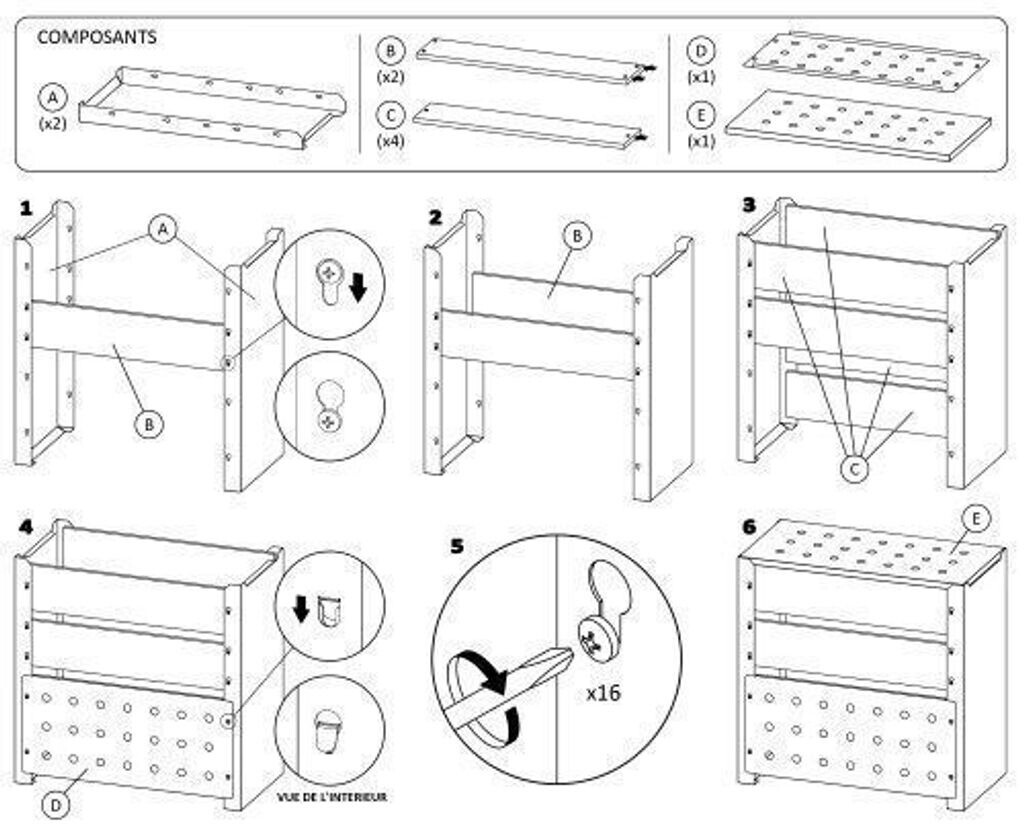 COMPOSANTS

A
(x2)

B
(x2)

C
(x4)

D
(x1)

E
(x1)

1
A
B

2
B

3
C

4
D
VUE DE L'INTERIEUR

5
x16

6
E