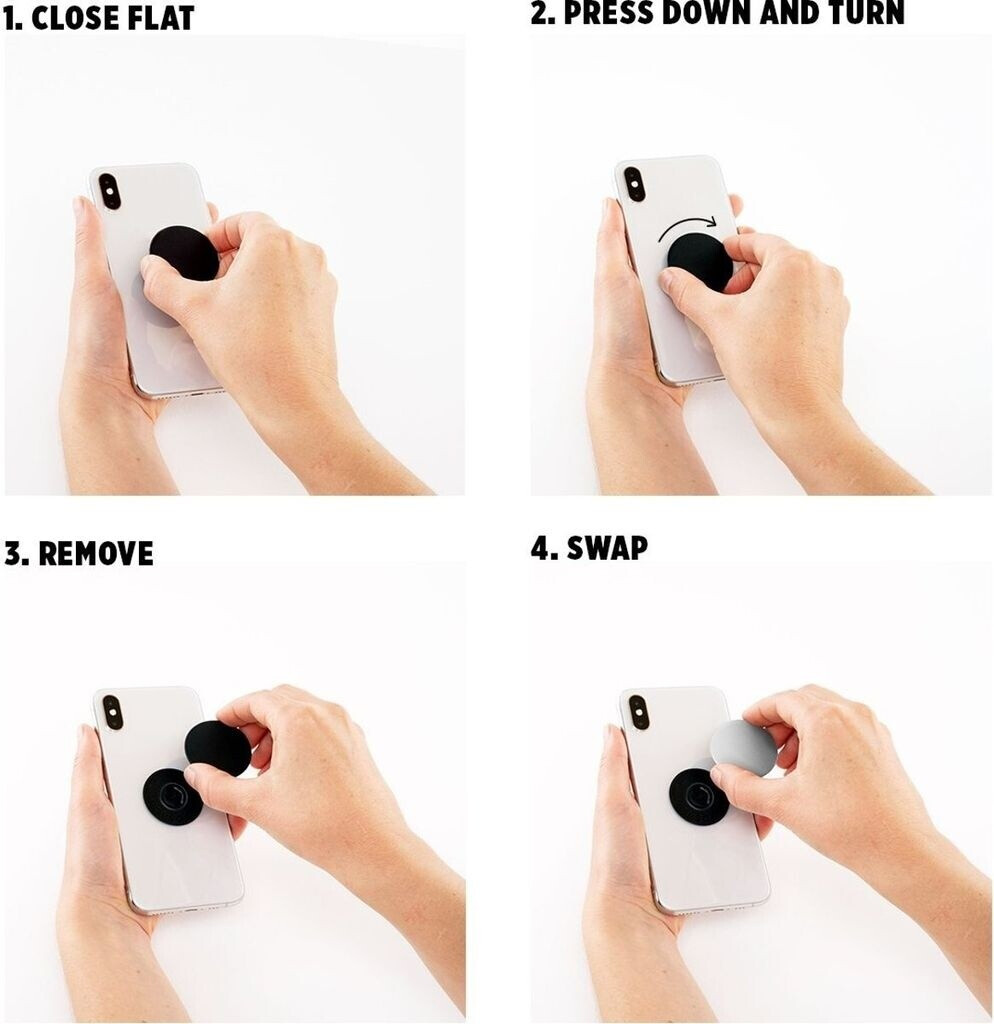 1. CLOSE FLAT

2. PRESS DOWN AND TURN

3. REMOVE

4. SWAP