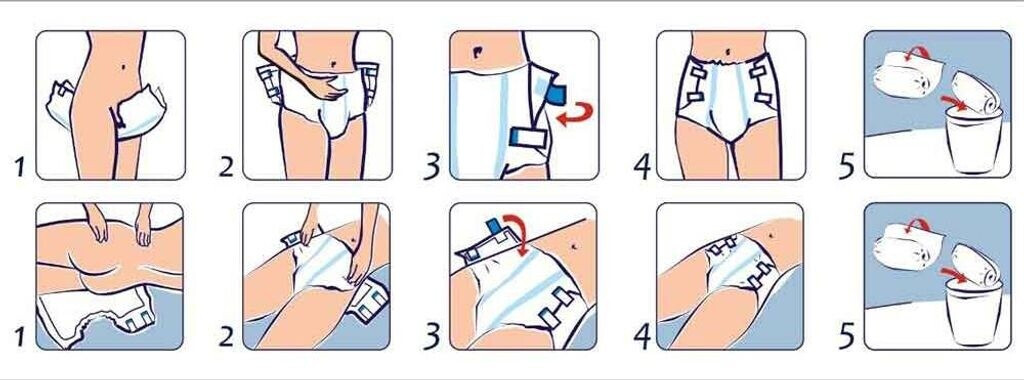 1 2 3 4 5

1 2 3 4 5