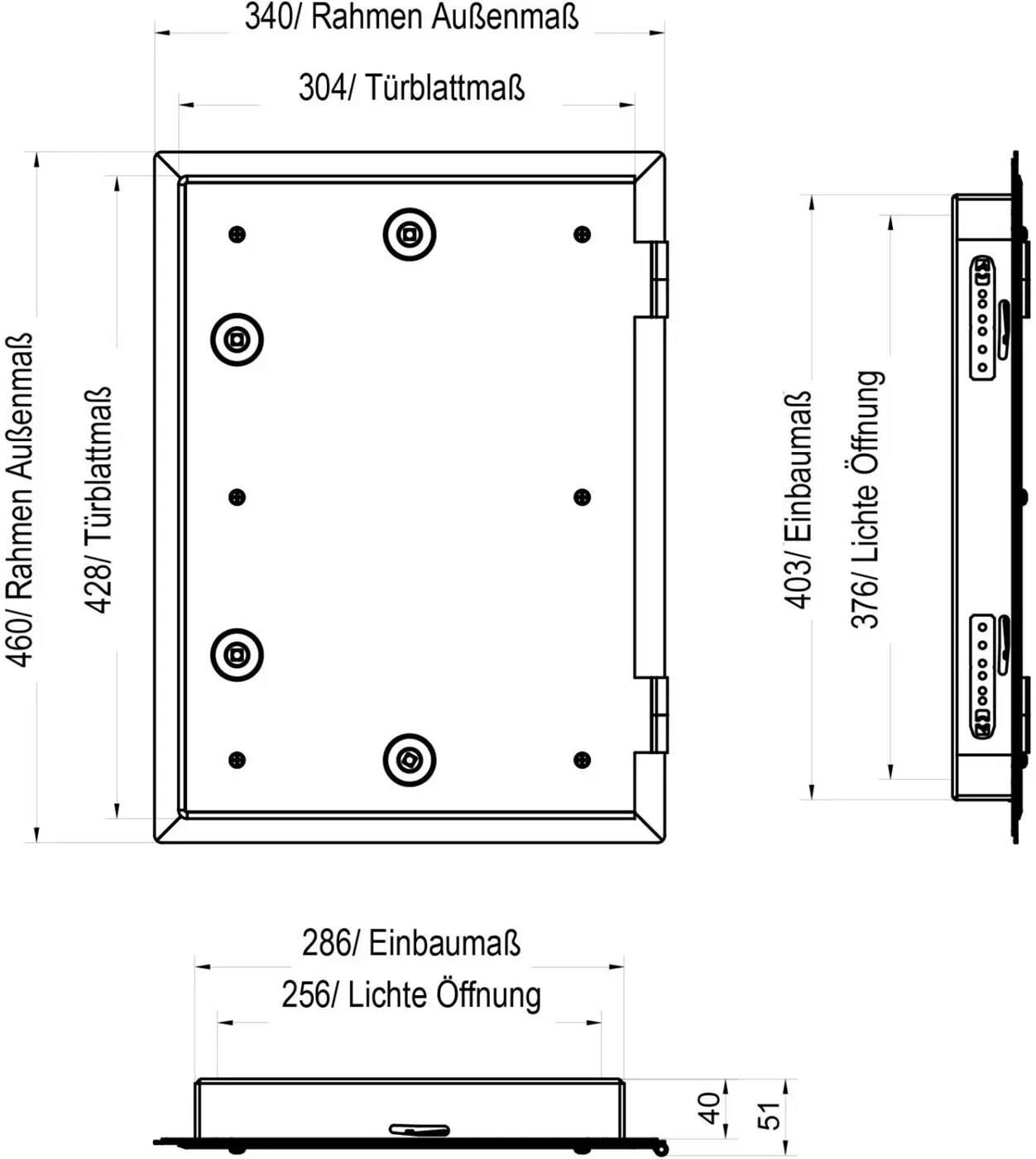 340/ Rahmen Außenmaß

304/ Türblattmaß

460/ Rahmen Außenmaß

428/ Türblattmaß

403/ Einbaumaß

376/ Lichte Öffnung

286/ Einbaumaß

256/ Lichte Öffnung

40

51