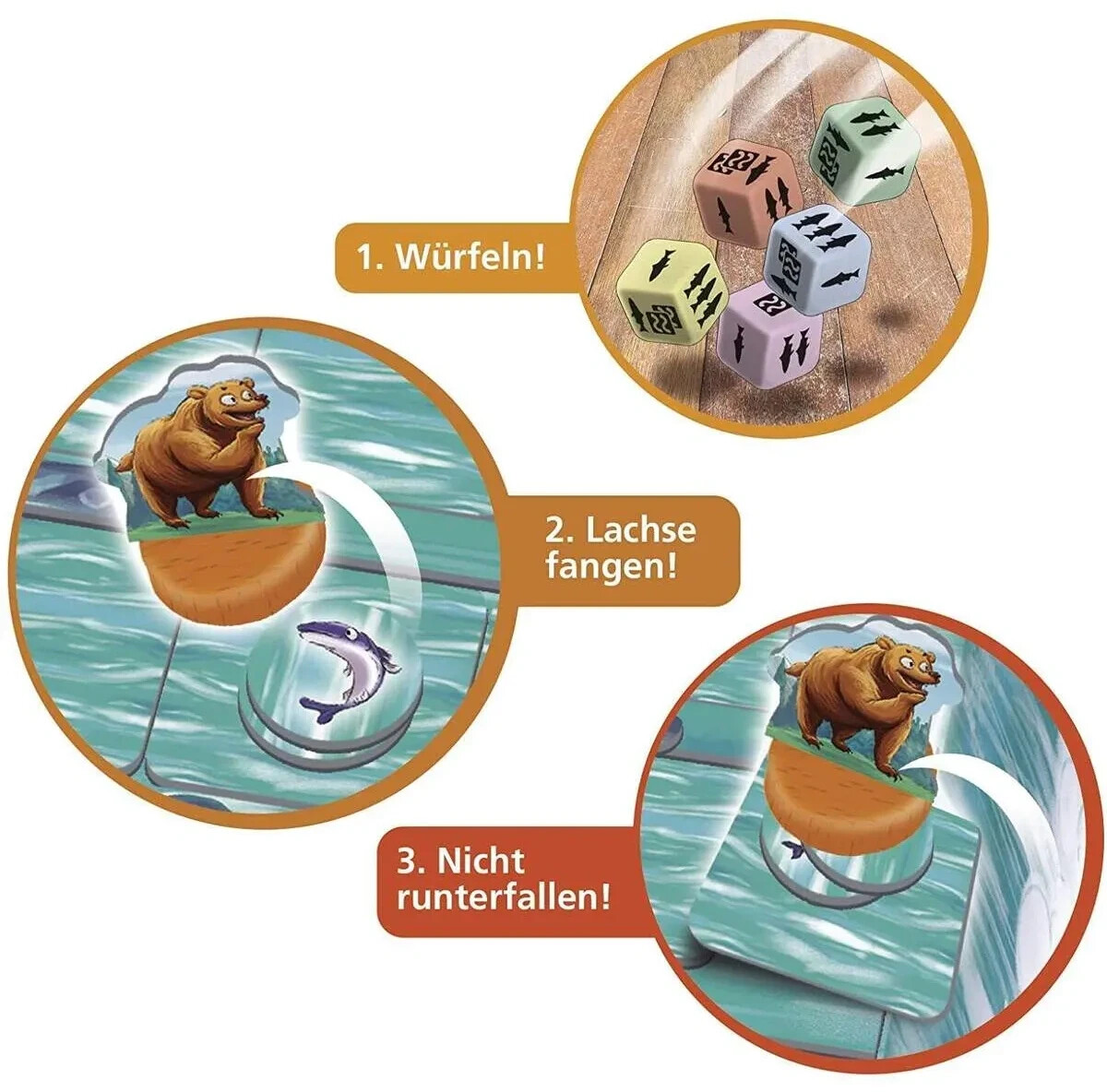 1. Würfeln!

2. Lachse fangen!

3. Nicht runterfallen!