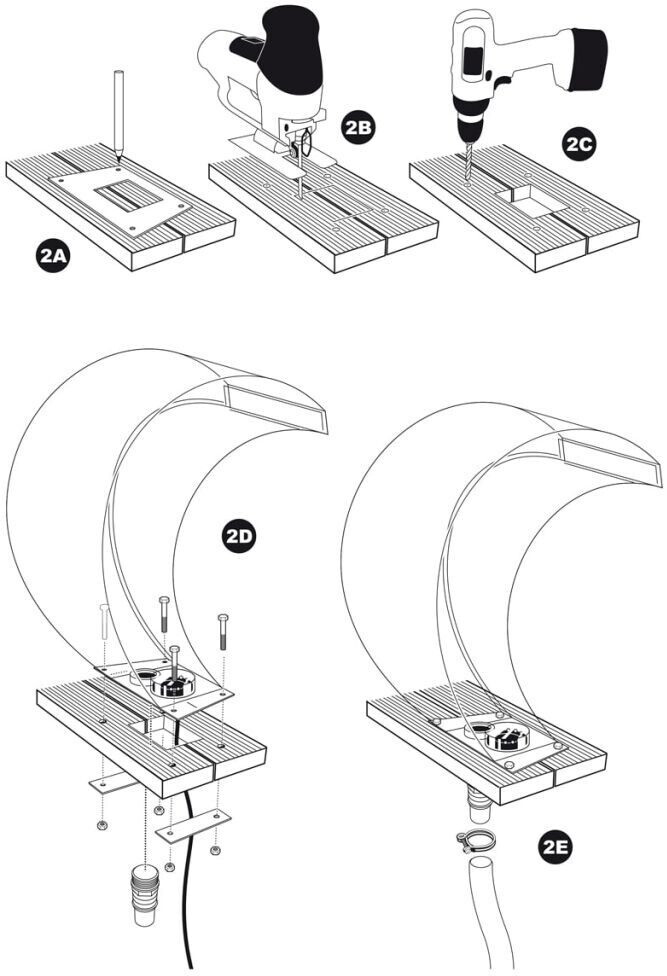 2A

2B

2C

2D

2E