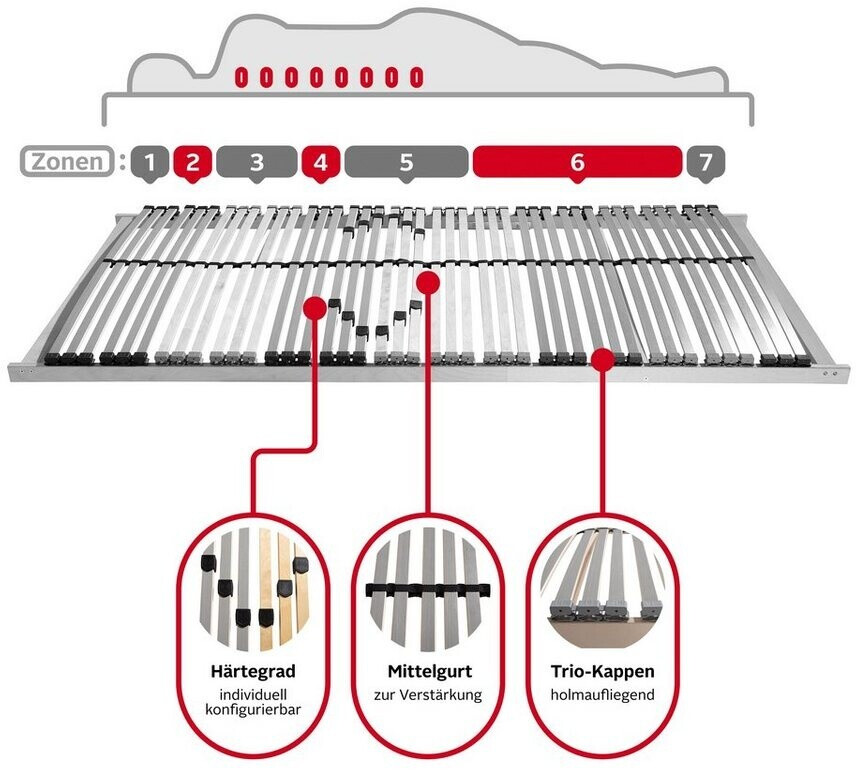 Zonen : 1 2 3 4 5 6 7

Härtegrad
individuell konfigurierbar

Mittelgurt
zur Verstärkung

Trio-Kappen
holmaufliegend